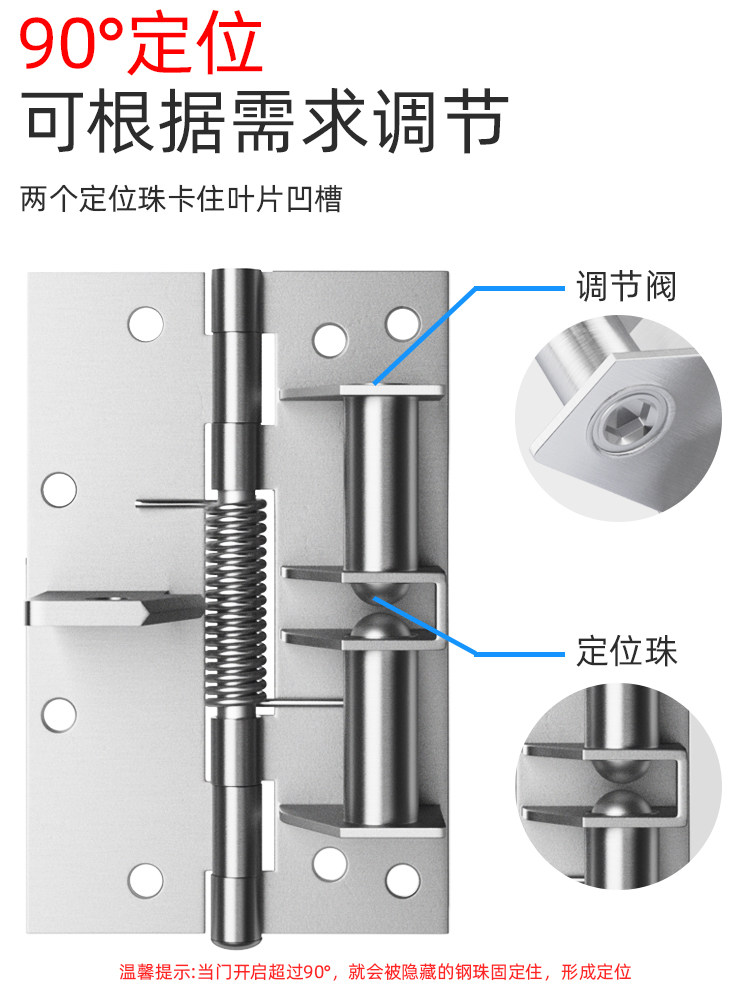 90°定位
可根据需求调节

两个定位珠卡住叶片凹槽

调节阀

定位珠

温馨提示:当门开启超过90°，就会被隐藏的钢珠固定住，形成定位