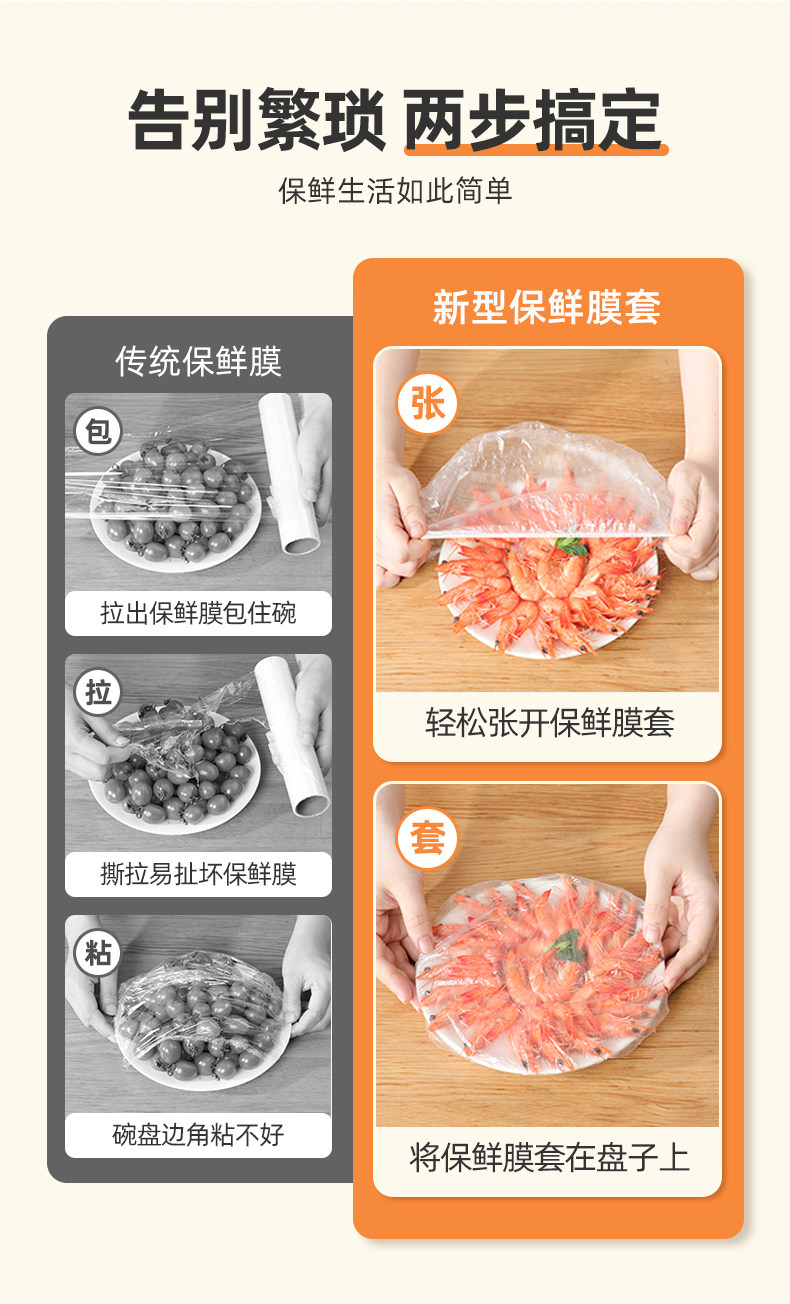 告别繁琐 两步搞定

保鲜生活如此简单

传统保鲜膜

包

拉出保鲜膜包住碗

拉

撕拉易扯坏保鲜膜

粘

碗盘边角粘不好

新型保鲜膜套

张

轻松张开保鲜膜套

套

将保鲜膜套在盘子上