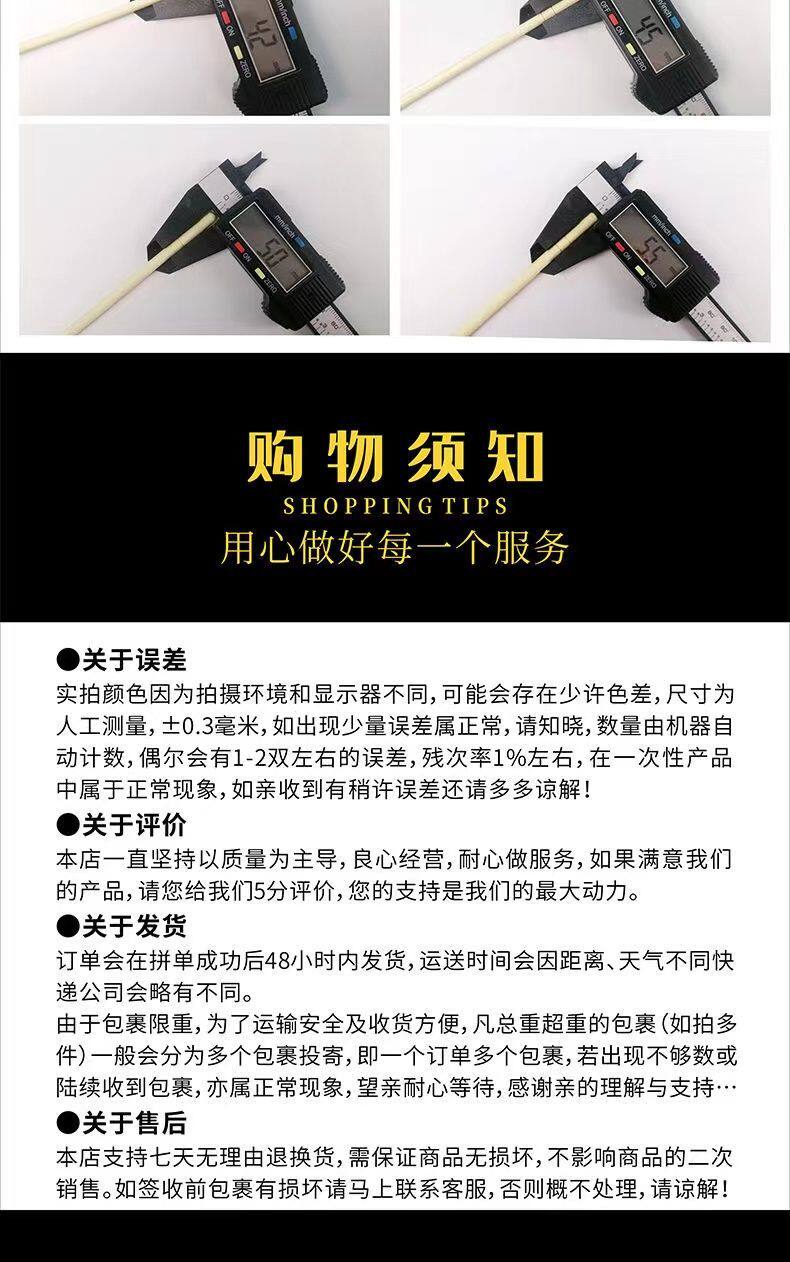 mm/inch
OFF ON ZERO
4.2

mm/inch
OFF ON ZERO
4.5

mm/inch
OFF ON ZERO
5.0

mm/inch
OFF ON ZERO
5.5

购物须知
SHOPPING TIPS
用心做好每一个服务

●关于误差
实拍颜色因为拍摄环境和显示器不同，可能会存在少许色差，尺寸为人工测量，±0.3毫米，如出现少量误差属正常，请知晓，数量由机器自动计数，偶尔会有1-2双左右的误差，残次率1%左右，在一次性产品中属于正常现象，如亲收到有稍许误差还请多多谅解！
●关于评价
本店一直坚持以质量为主导，良心经营，耐心做服务，如果满意我们的产品，请您给我们5分评价，您的支持是我们的最大动力。
●关于发货
订单会在拼单成功后48小时内发货，运送时间会因距离、天气不同快递公司会略有不同。
由于包裹限重，为了运输安全及收货方便，凡总重超重的包裹（如拍多件）一般会分为多个包裹投寄，即一个订单多个包裹，若出现不够数或陆续收到包裹，亦属正常现象，望亲耐心等待，感谢亲的理解与支持…
●关于售后
本店支持七天无理由退换货，需保证商品无损坏，不影响商品的二次销售。如签收前包裹有损坏请马上联系客服，否则概不处理，请谅解！