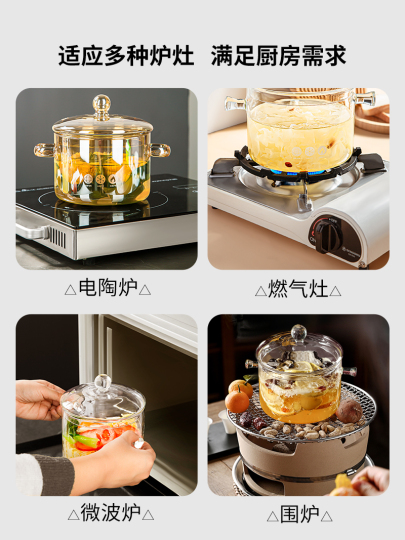 适应多种炉灶 满足厨房需求

△电陶炉△

△燃气灶△

△微波炉△

△围炉△