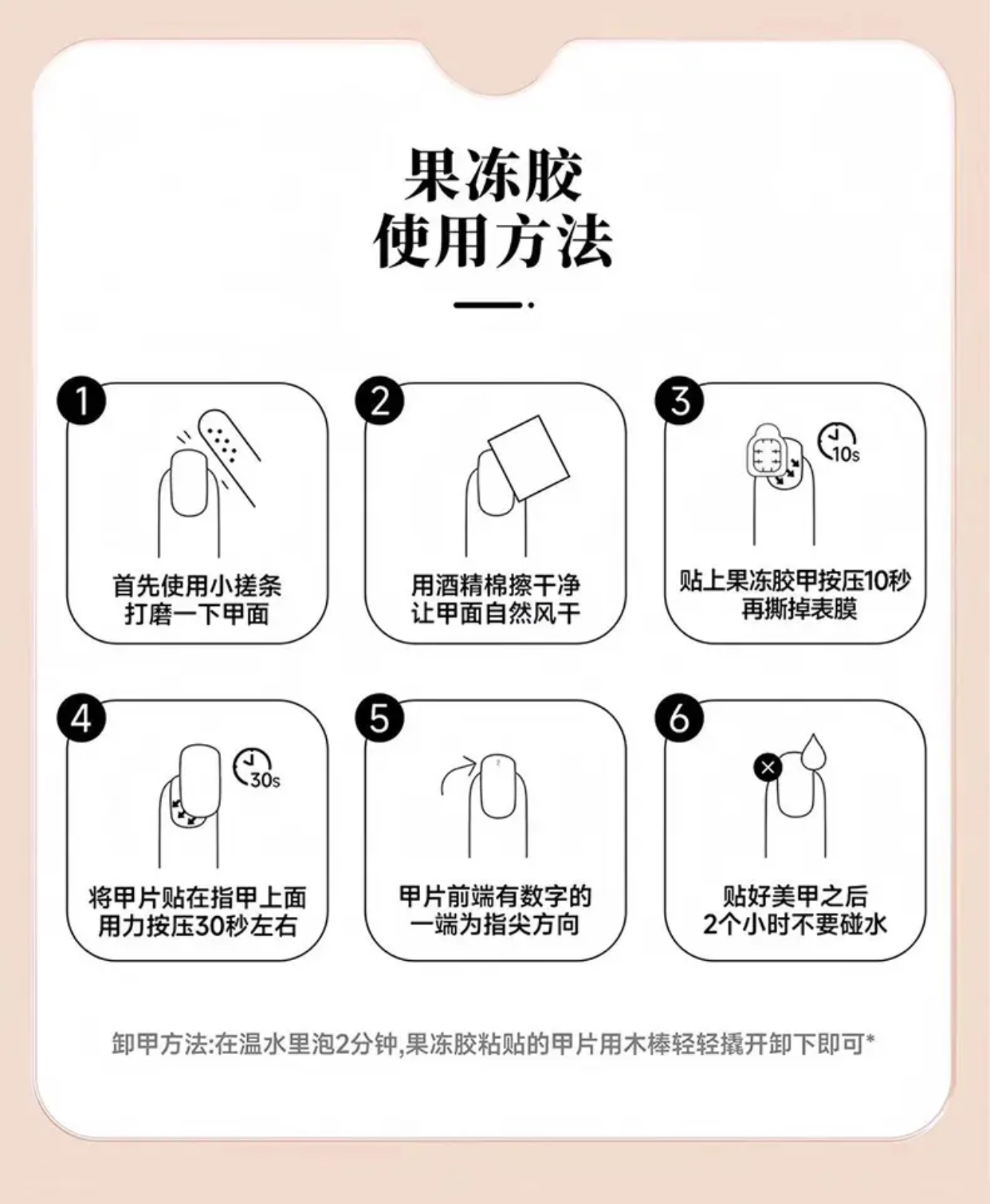 果冻胶
使用方法

1
首先使用小搓条
打磨一下甲面

2
用酒精棉擦干净
让甲面自然风干

3
10s
贴上果冻胶甲按压10秒
再撕掉表膜

4
30s
将甲片贴在指甲上面
用力按压30秒左右

5
甲片前端有数字的
一端为指尖方向

6
贴好美甲之后
2个小时不要碰水

卸甲方法:在温水里泡2分钟,果冻胶粘贴的甲片用木棒轻轻撬开卸下即可*