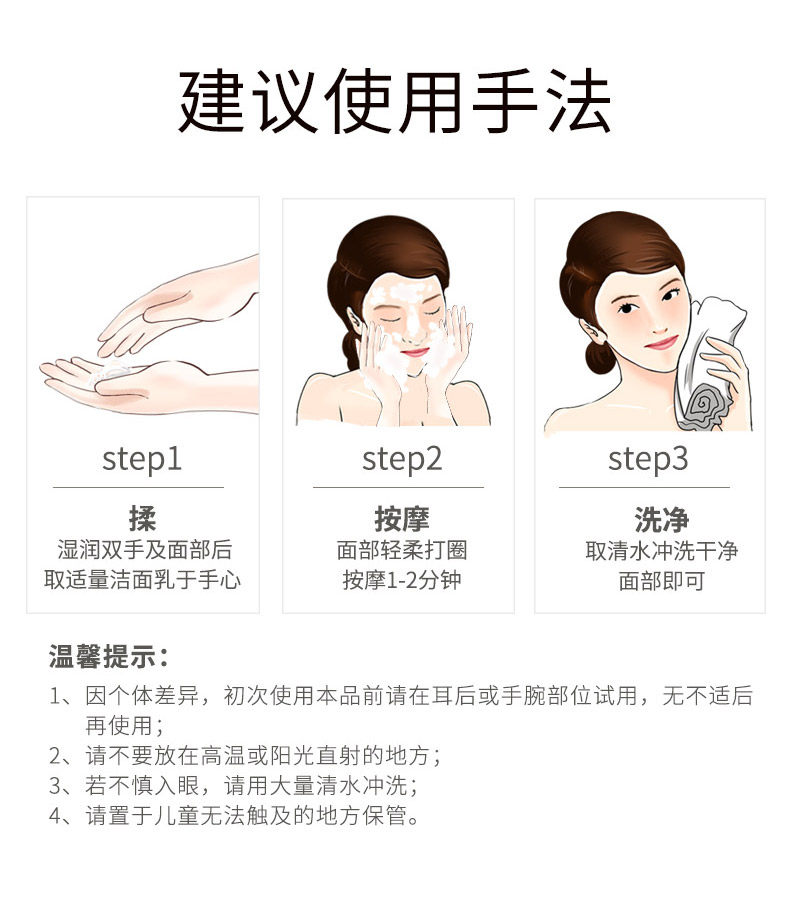 建议使用手法

step1

揉
湿润双手及面部后
取适量洁面乳于手心

step2

按摩
面部轻柔打圈
按摩1-2分钟

step3

洗净
取清水冲洗干净
面部即可

温馨提示：

1、因个体差异，初次使用本品前请在耳后或手腕部位试用，无不适后再使用；
2、请不要放在高温或阳光直射的地方；
3、若不慎入眼，请用大量清水冲洗；
4、请置于儿童无法触及的地方保管。