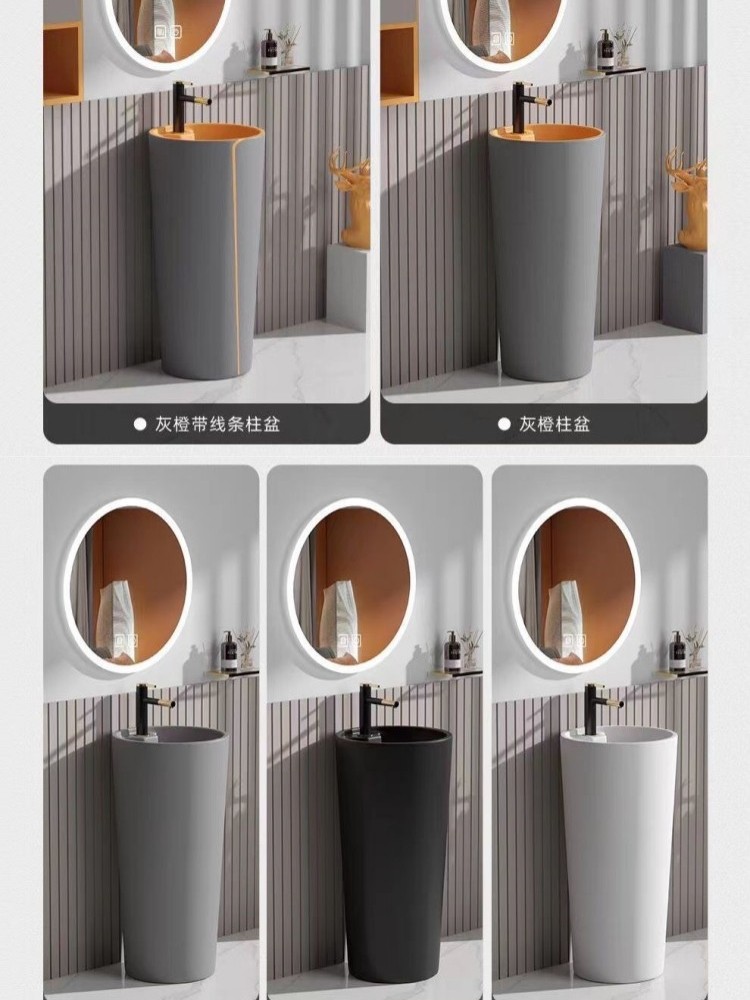 ● 灰橙带线条柱盆

● 灰橙柱盆