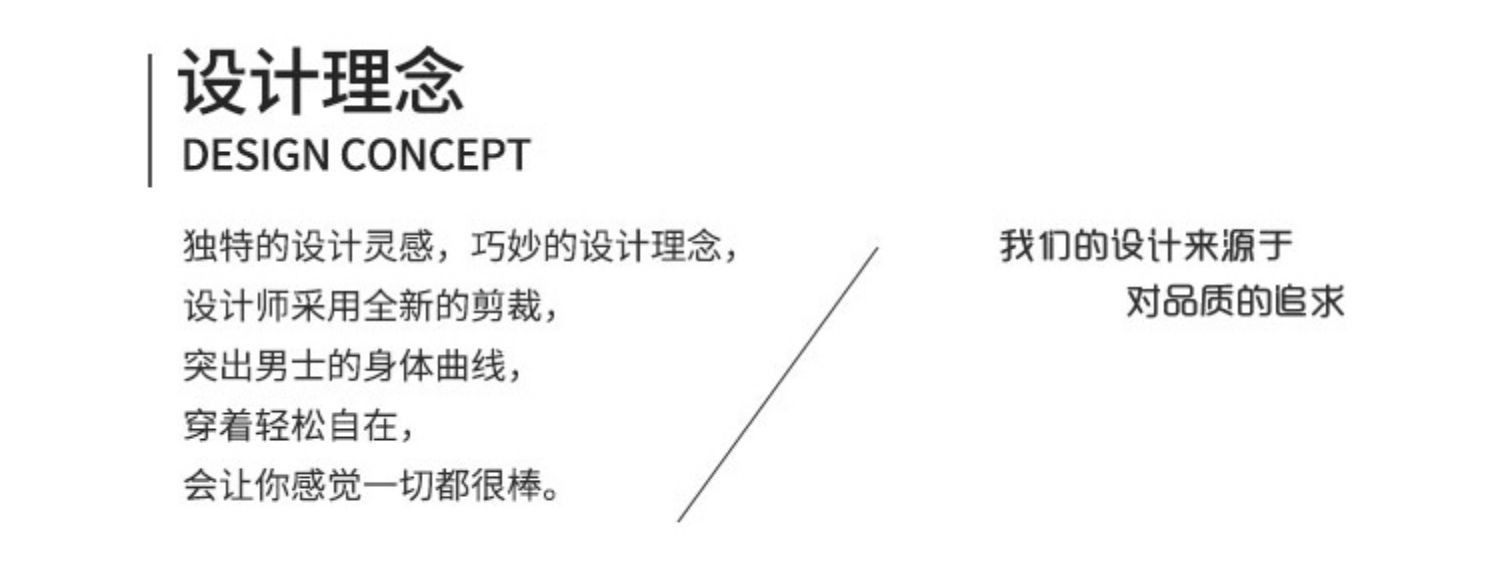 设计理念
DESIGN CONCEPT

独特的设计灵感，巧妙的设计理念，
设计师采用全新的剪裁，
突出男士的身体曲线，
穿着轻松自在，
会让你感觉一切都很棒。

我们的设计来源于
对品质的追求