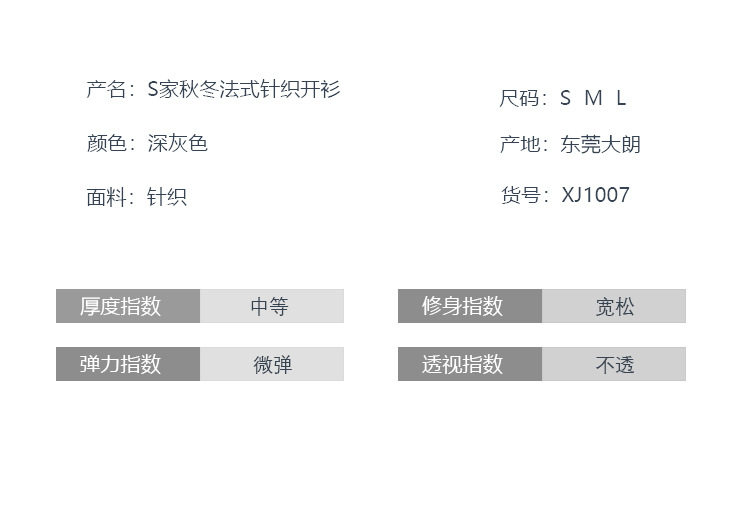 产名：S家秋冬法式针织开衫

颜色：深灰色

面料：针织

尺码：S M L

产地：东莞大朗

货号：XJ1007

厚度指数 中等

弹力指数 微弹

修身指数 宽松

透视指数 不透