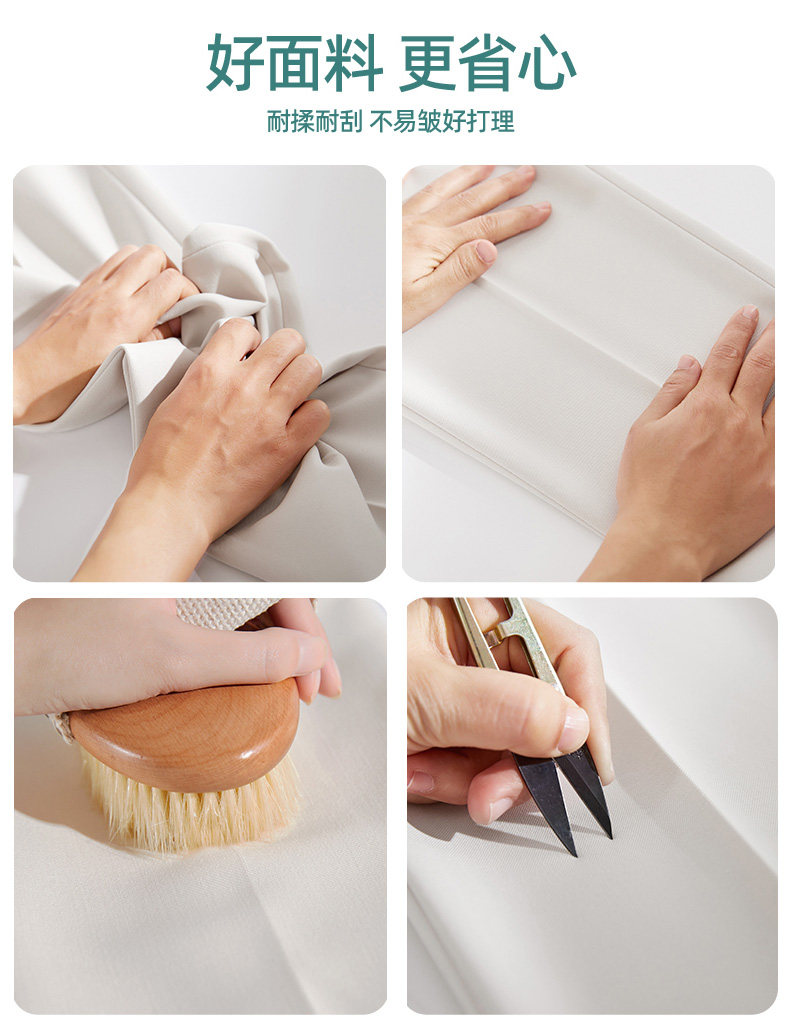 好面料 更省心

耐揉耐刮 不易皱好打理