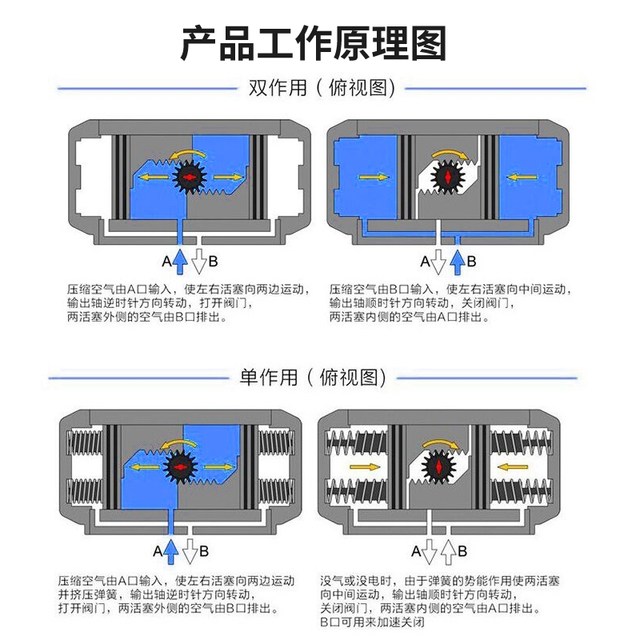 产品工作原理图

双作用（俯视图）

A B

压缩空气由A口输入，使左右活塞向两边运动，输出轴逆时针方向转动，打开阀门，两活塞外侧的空气由B口排出。

A B

压缩空气由B口输入，使左右活塞向中间运动，输出轴顺时针方向转动，关闭阀门，两活塞内侧的空气由A口排出。

单作用（俯视图）

A B

压缩空气由A口输入，使左右活塞向两边运动并挤压弹簧，输出轴逆时针方向转动，打开阀门，两活塞外侧的空气由B口排出。

A B

没气或没电时，由于弹簧的势能作用使两活塞向中间运动，输出轴顺时针方向转动，关闭阀门，两活塞内侧的空气由A口排出。B口可用来加速关闭