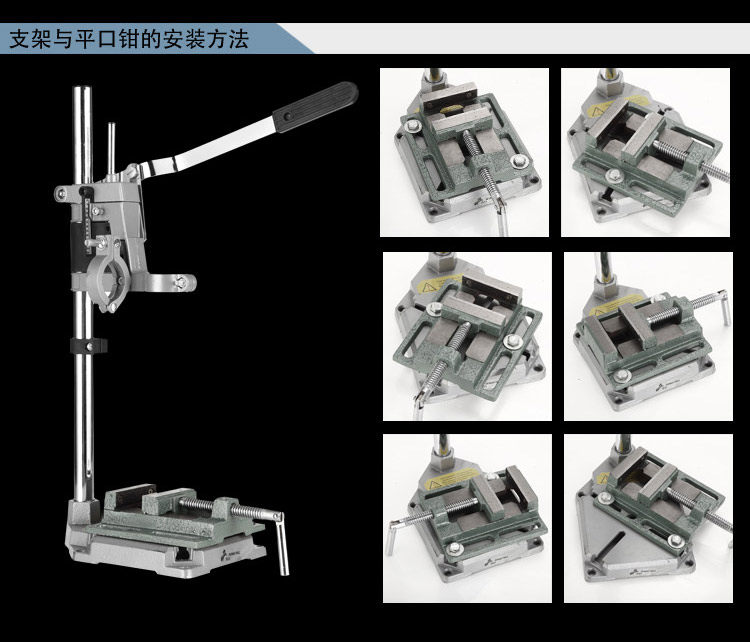 支架与平口钳的安装方法