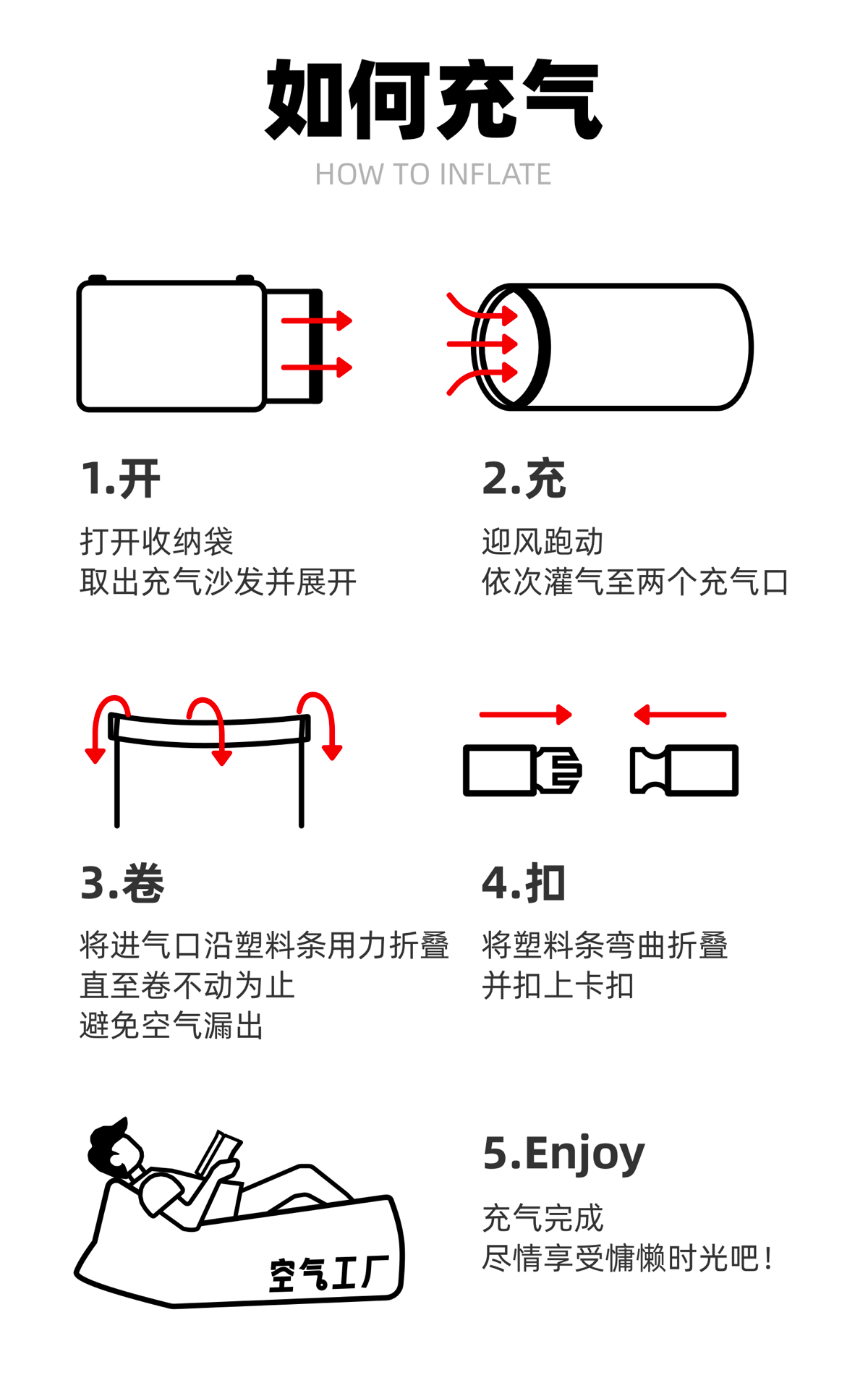 如何充气

HOW TO INFLATE

1.开

打开收纳袋
取出充气沙发并展开

2.充

迎风跑动
依次灌气至两个充气口

3.卷

将进气口沿塑料条用力折叠
直至卷不动为止
避免空气漏出

4.扣

将塑料条弯曲折叠
并扣上卡扣

空气工厂

5.Enjoy

充气完成
尽情享受慵懒时光吧！