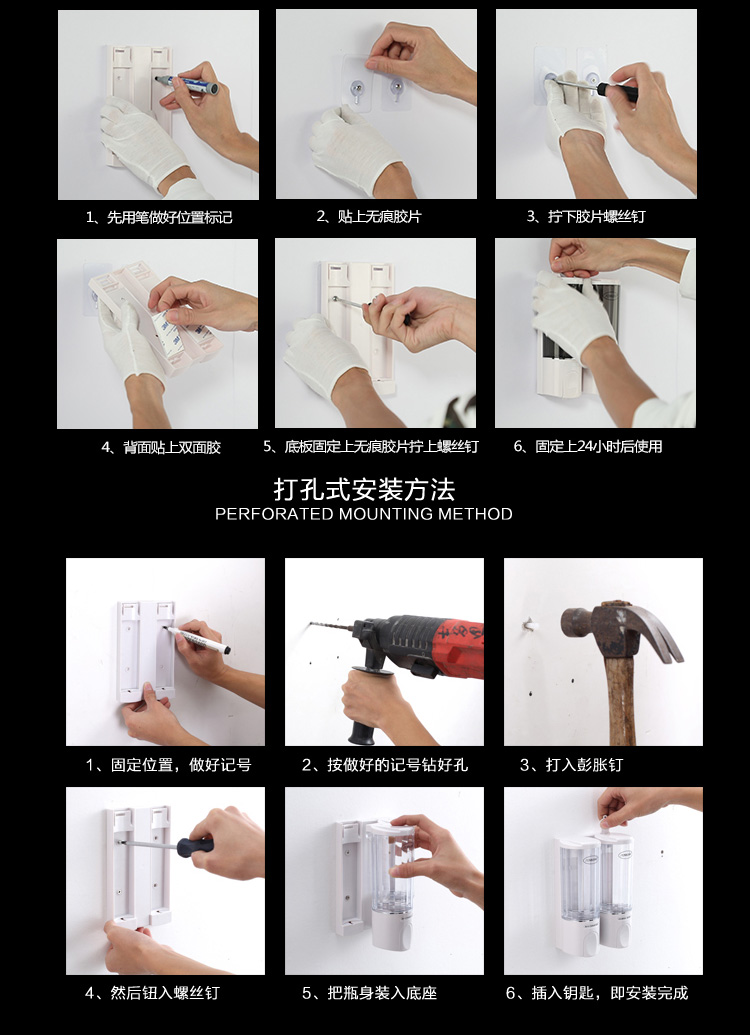 1、先用笔做好位置标记

2、贴上无痕胶片

3、拧下胶片螺丝钉

4、背面贴上双面胶

5、底板固定上无痕胶片拧上螺丝钉

6、固定上24小时后使用

打孔式安装方法
PERFORATED MOUNTING METHOD

1、固定位置，做好记号

2、按做好的记号钻好孔

3、打入彭胀钉

4、然后钮入螺丝钉

5、把瓶身装入底座

6、插入钥匙，即安装完成