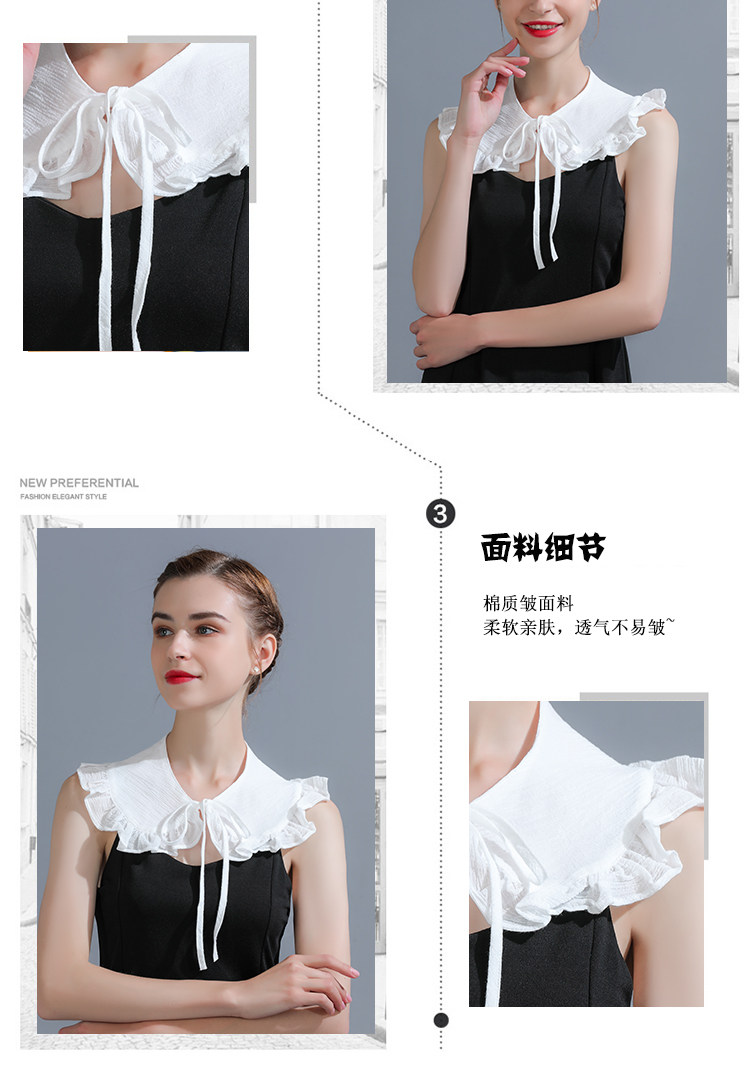 NEW PREFERENTIAL
FASHION ELEGANT STYLE

3

面料细节

棉质皱面料
柔软亲肤，透气不易皱~