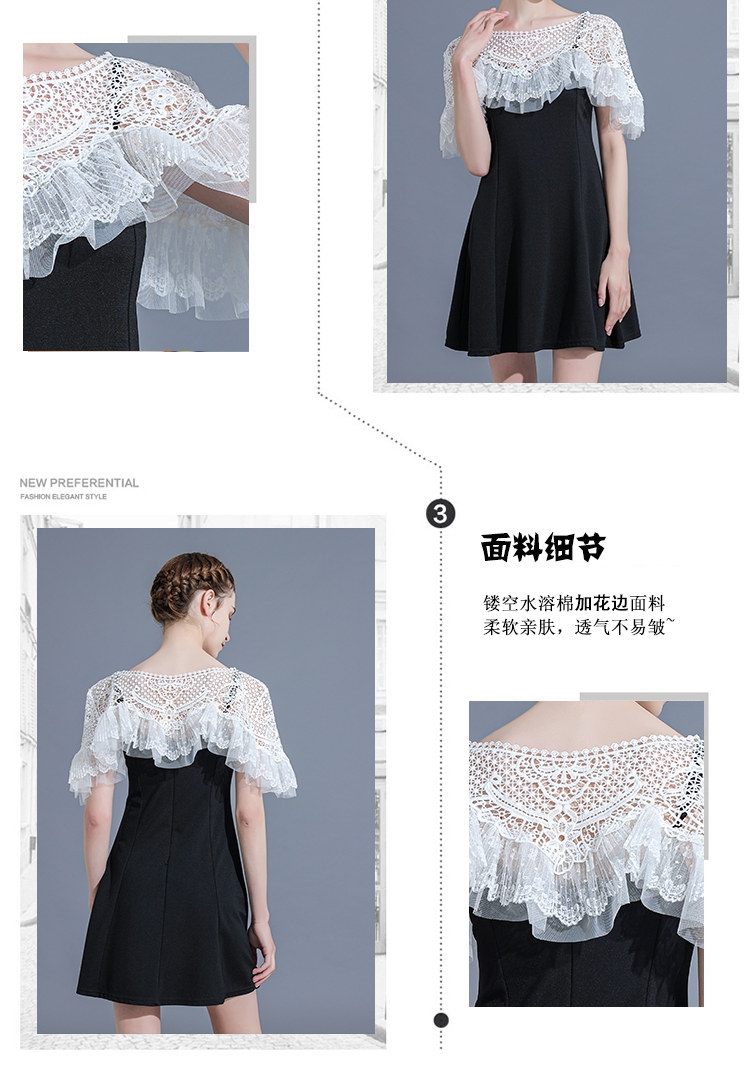 NEW PREFERENTIAL
FASHION ELEGANT STYLE

3

面料细节

镂空水溶棉加花边面料
柔软亲肤，透气不易皱~