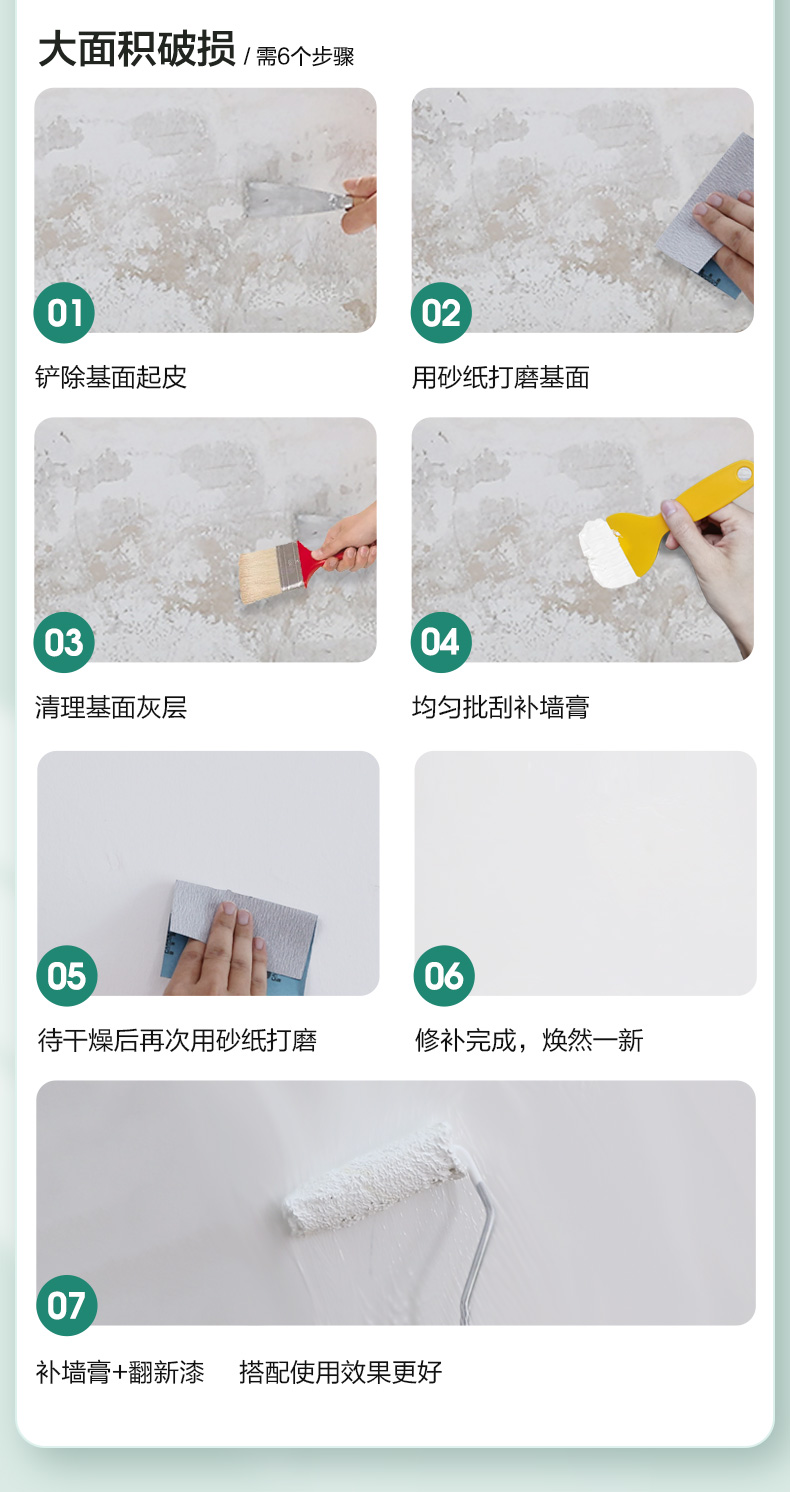 大面积破损 / 需6个步骤

01
铲除基面起皮

02
用砂纸打磨基面

03
清理基面灰层

04
均匀批刮补墙膏

05
待干燥后再次用砂纸打磨

06
修补完成，焕然一新

07
补墙膏+翻新漆　搭配使用效果更好