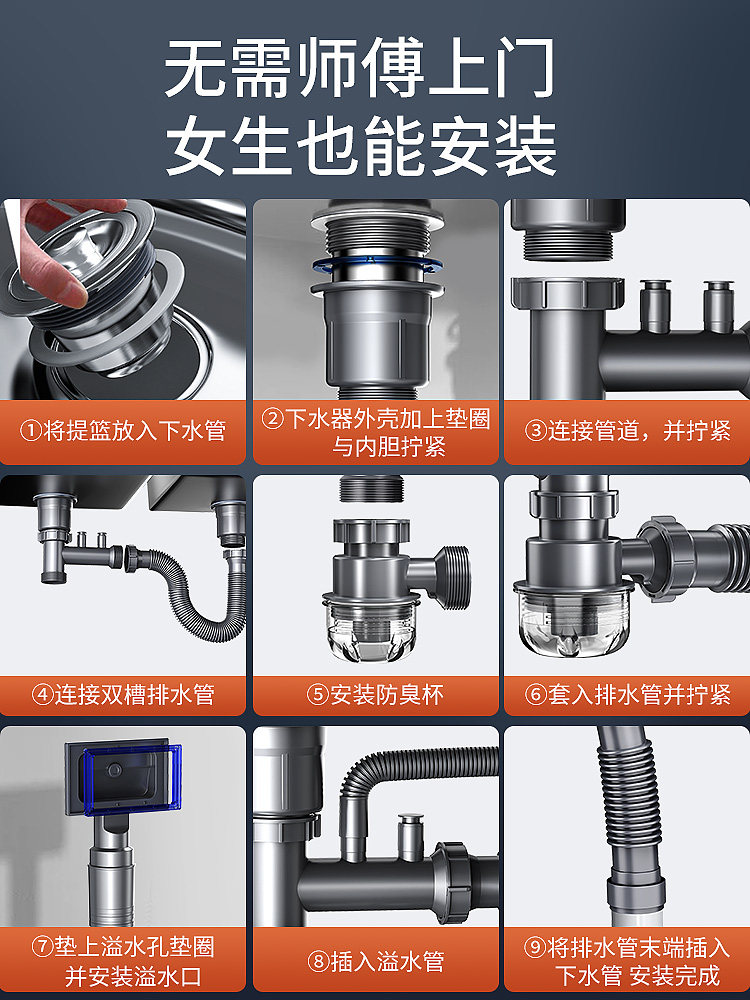 无需师傅上门
女生也能安装

①将提篮放入下水管

②下水器外壳加上垫圈与内胆拧紧

③连接管道，并拧紧

④连接双槽排水管

⑤安装防臭杯

⑥套入排水管并拧紧

⑦垫上溢水孔垫圈并安装溢水口

⑧插入溢水管

⑨将排水管末端插入下水管 安装完成