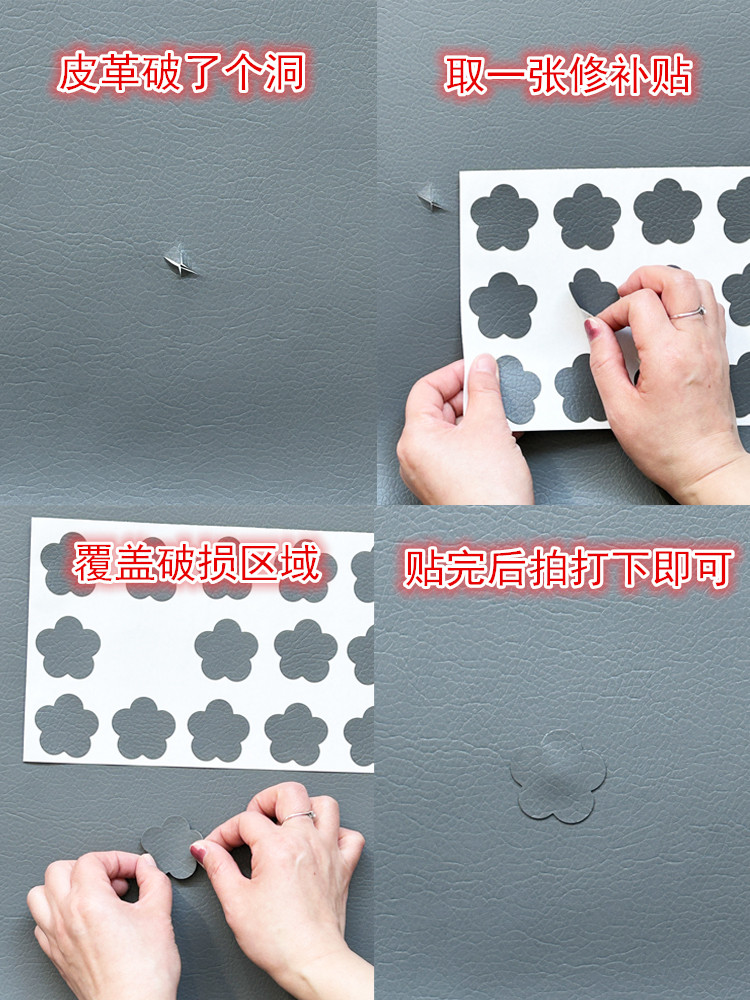 皮革破了个洞

取一张修补贴

覆盖破损区域

贴完后拍打下即可