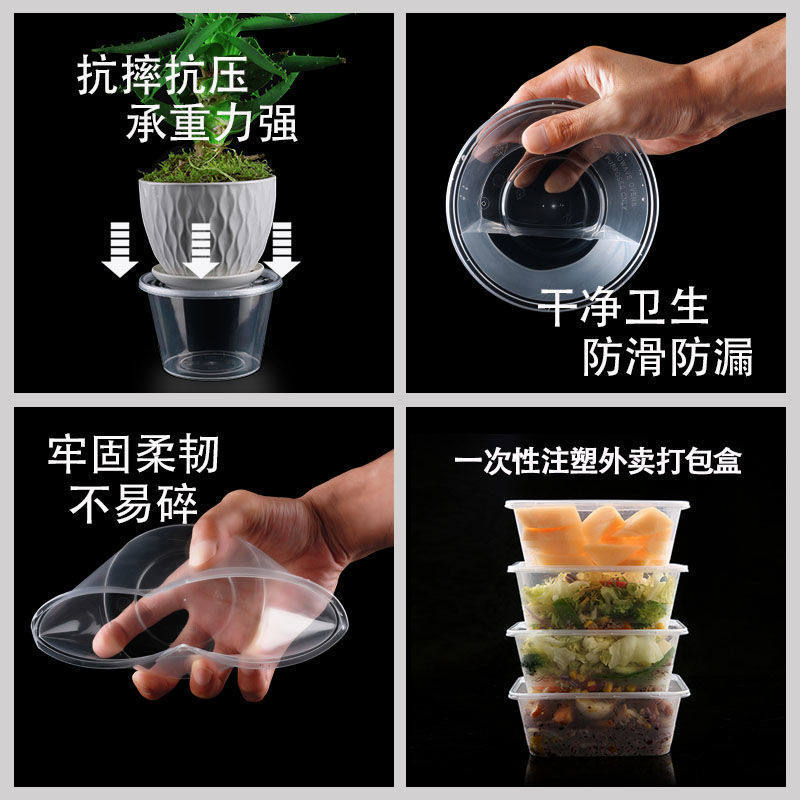 抗摔抗压
承重力强

干净卫生
防滑防漏

牢固柔韧
不易碎

一次性注塑外卖打包盒