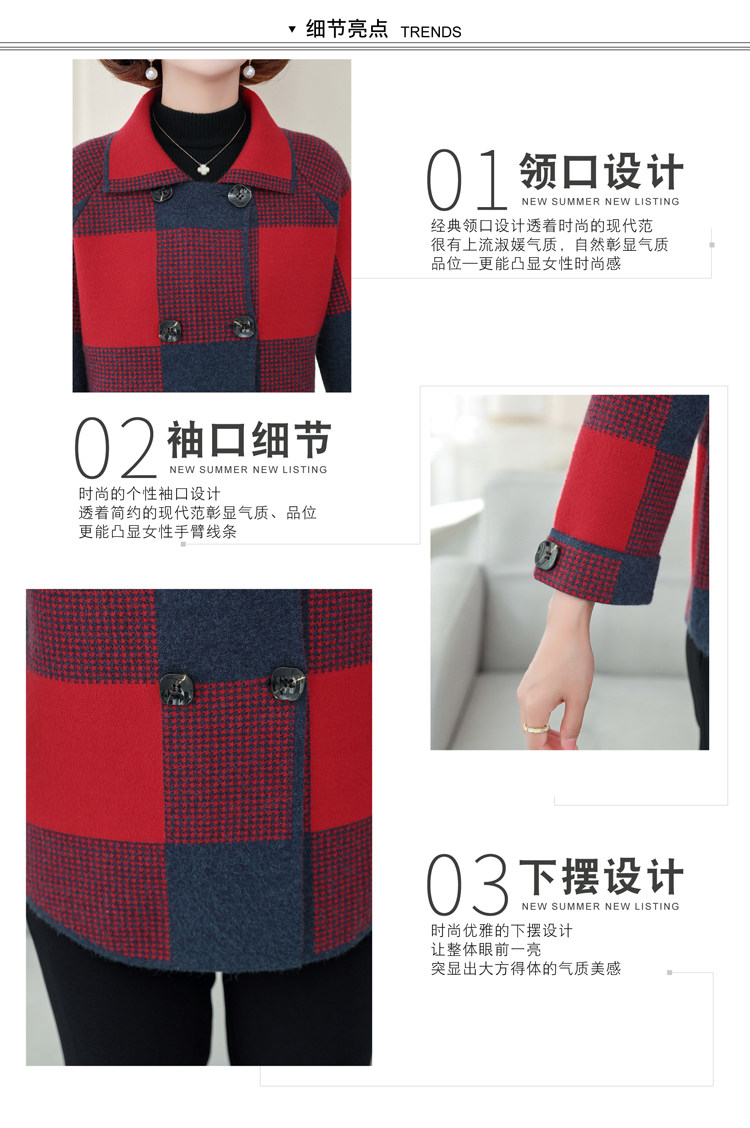 ▼ 细节亮点 TRENDS

01 领口设计
NEW SUMMER NEW LISTING
经典领口设计透着时尚的现代范
很有上流淑媛气质，自然彰显气质
品位一更能凸显女性时尚感

02 袖口细节
NEW SUMMER NEW LISTING
时尚的个性袖口设计
透着简约的现代范彰显气质、品位
更能凸显女性手臂线条

03 下摆设计
NEW SUMMER NEW LISTING
时尚优雅的下摆设计
让整体眼前一亮
突显出大方得体的气质美感