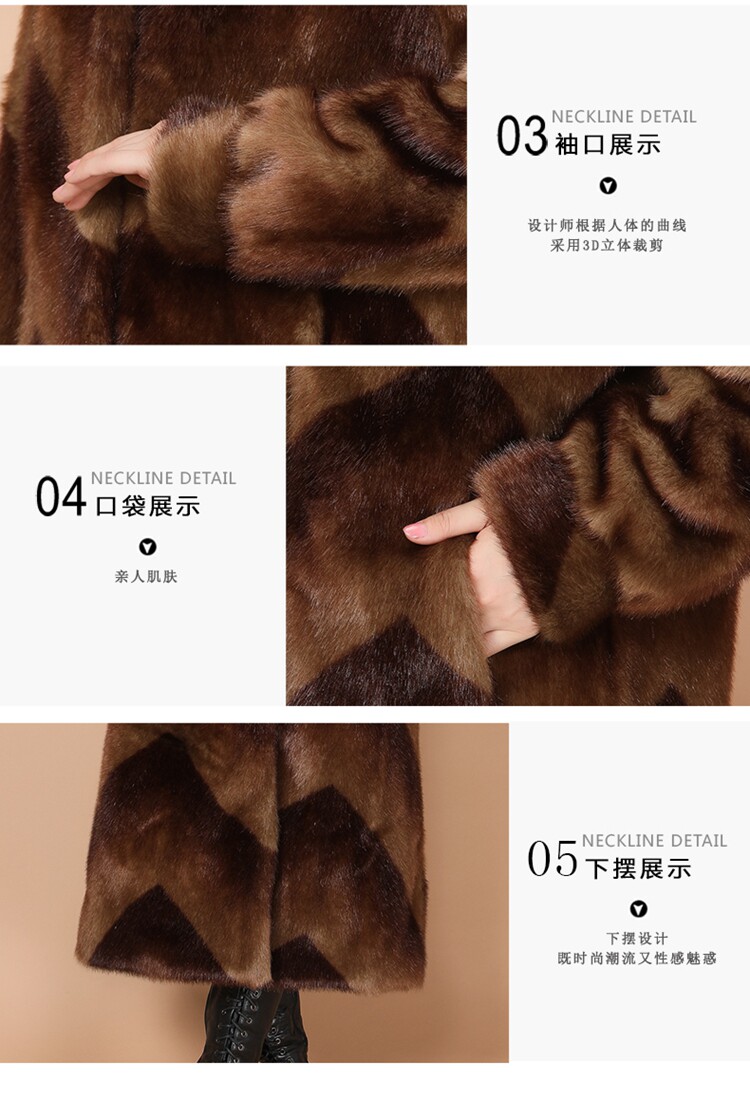 03 NECKLINE DETAIL
袖口展示

设计师根据人体的曲线
采用3D立体裁剪

04 NECKLINE DETAIL
口袋展示

亲人肌肤

05 NECKLINE DETAIL
下摆展示

下摆设计
既时尚潮流又性感魅惑