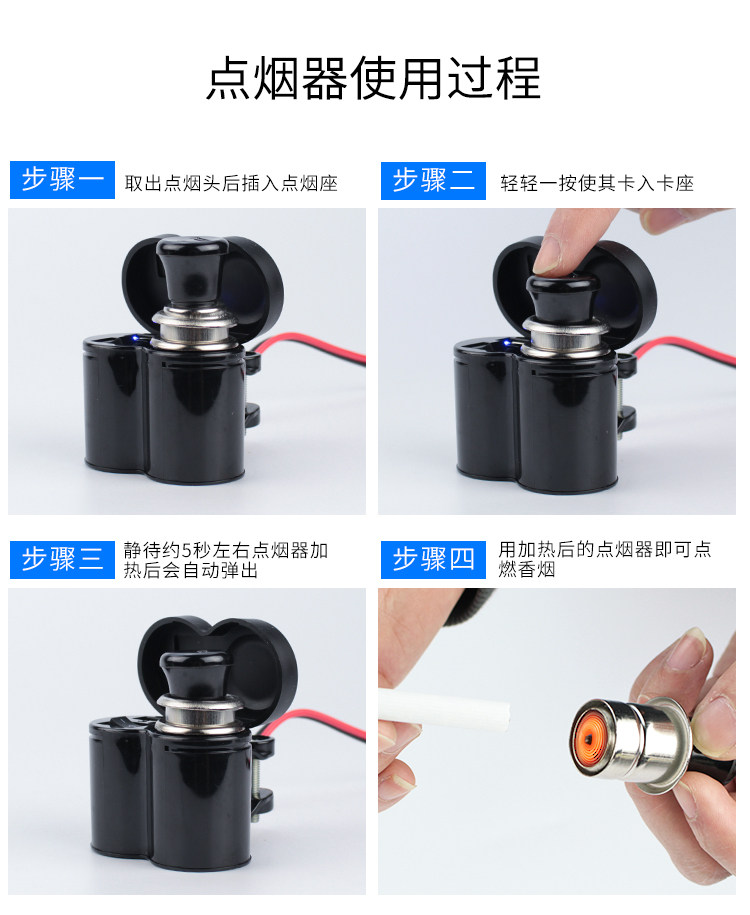 点烟器使用过程

步骤一 取出点烟头后插入点烟座

步骤二 轻轻一按使其卡入卡座

步骤三 静待约5秒左右点烟器加热后会自动弹出

步骤四 用加热后的点烟器即可点燃香烟