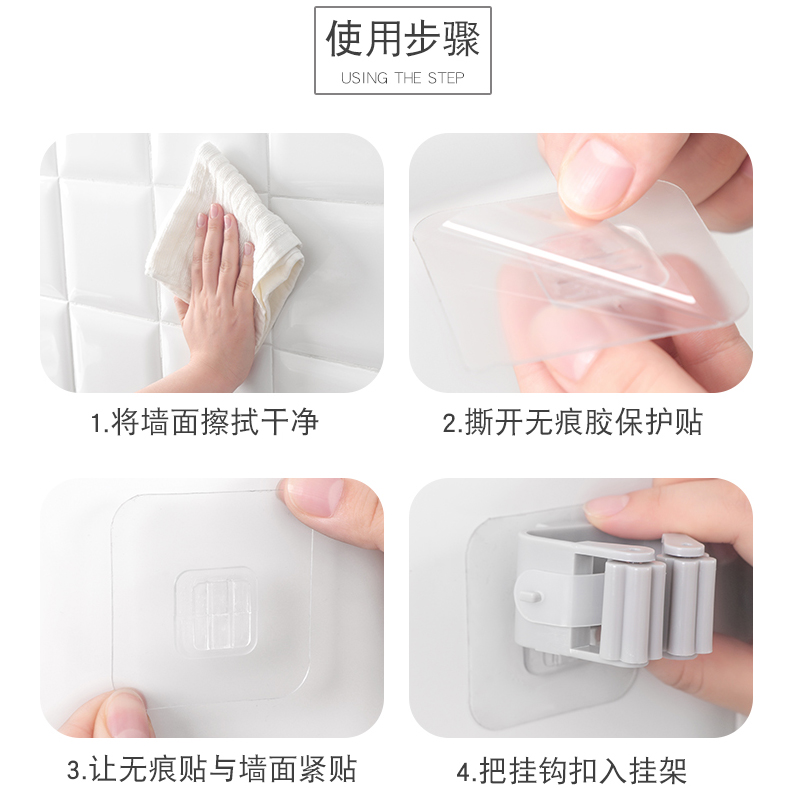 使用步骤
USING THE STEP

1.将墙面擦拭干净

2.撕开无痕胶保护贴

3.让无痕贴与墙面紧贴

4.把挂钩扣入挂架