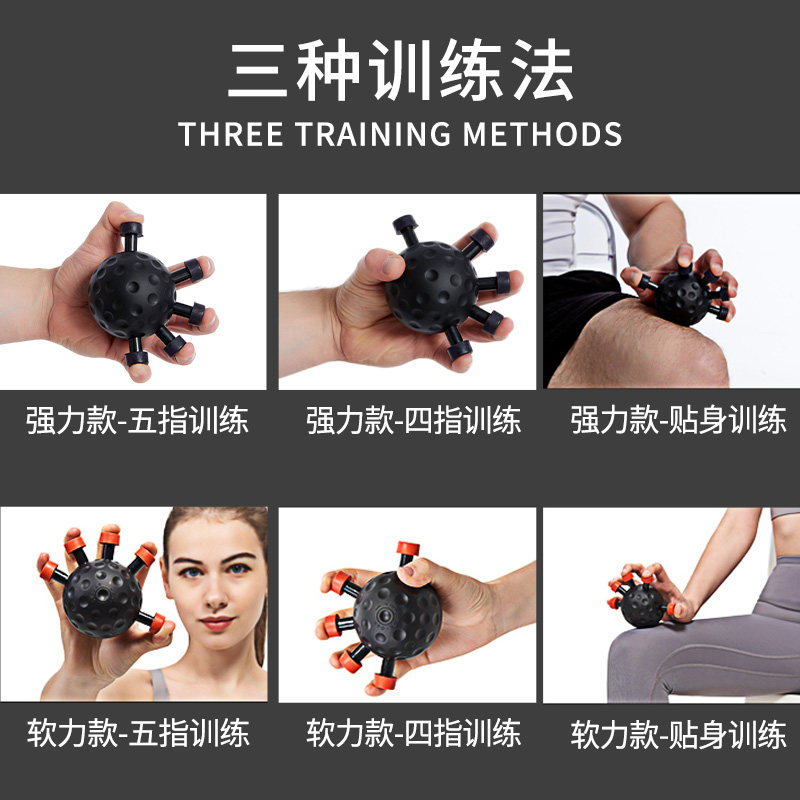 三种训练法
THREE TRAINING METHODS

强力款-五指训练

强力款-四指训练

强力款-贴身训练

软力款-五指训练

软力款-四指训练

软力款-贴身训练