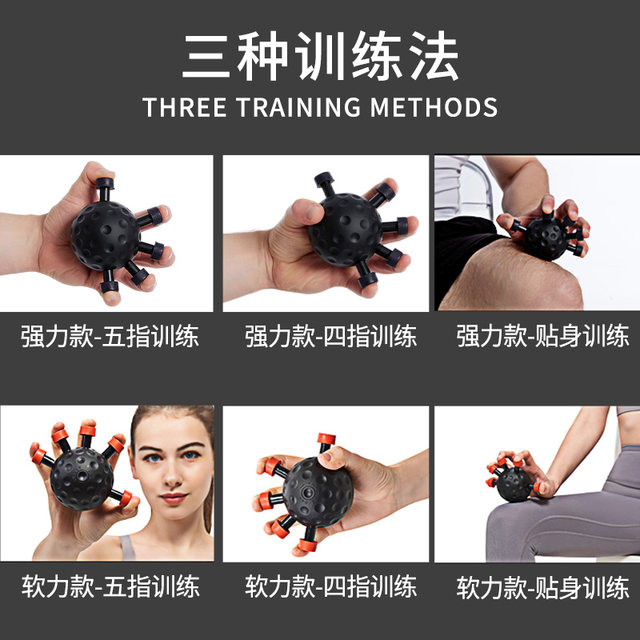 三种训练法
THREE TRAINING METHODS

强力款-五指训练

强力款-四指训练

强力款-贴身训练

软力款-五指训练

软力款-四指训练

软力款-贴身训练