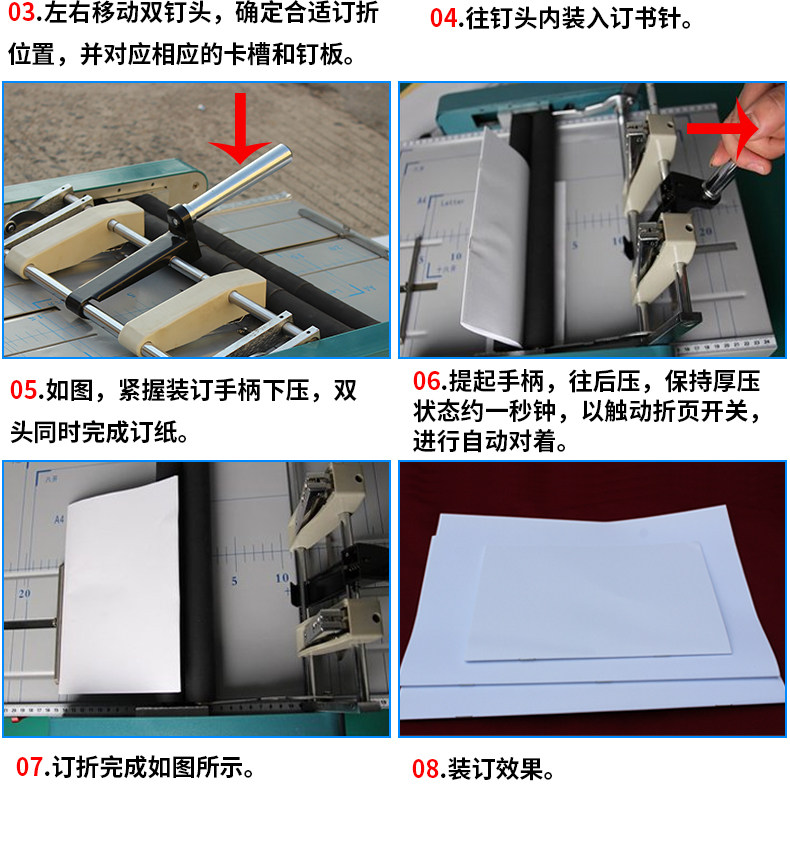 03.左右移动双钉头，确定合适订折位置，并对应相应的卡槽和钉板。

04.往钉头内装入订书针。

A4
Letter
5
10
20

05.如图，紧握装订手柄下压，双头同时完成订纸。

06.提起手柄，往后压，保持厚压状态约一秒钟，以触动折页开关，进行自动对着。

A4
20
5
10

07.订折完成如图所示。

08.装订效果。