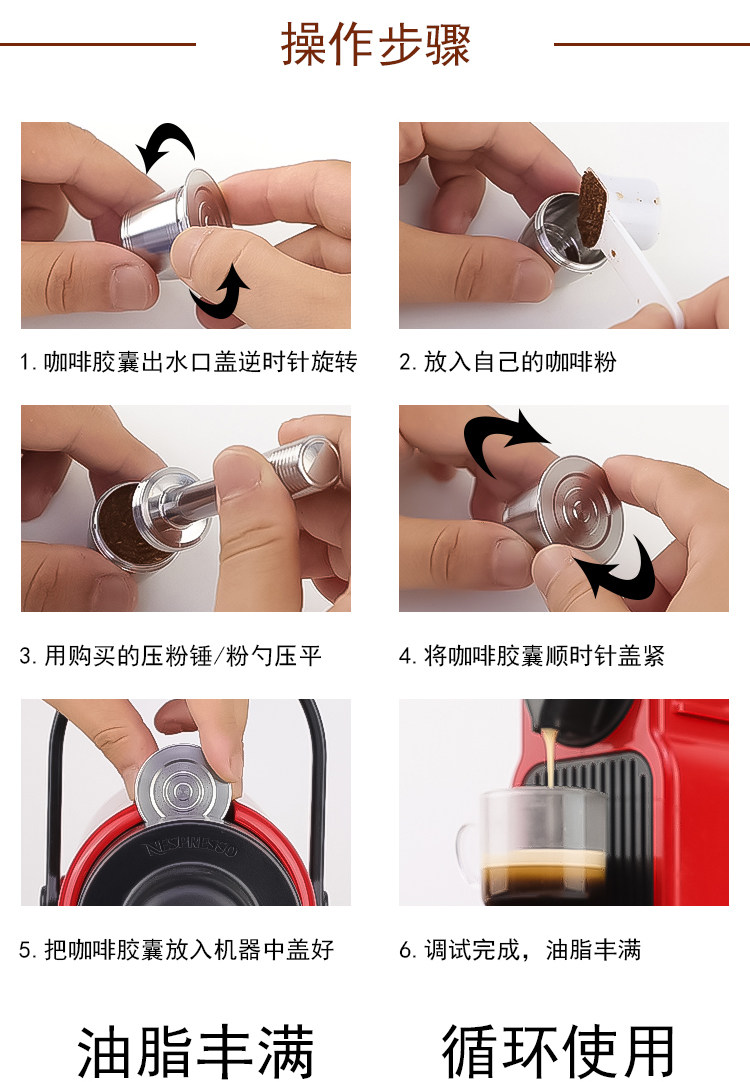 操作步骤

1. 咖啡胶囊出水口盖逆时针旋转

2. 放入自己的咖啡粉

3. 用购买的压粉锤/粉勺压平

4. 将咖啡胶囊顺时针盖紧

NESPRESSO

5. 把咖啡胶囊放入机器中盖好

6. 调试完成，油脂丰满

油脂丰满

循环使用