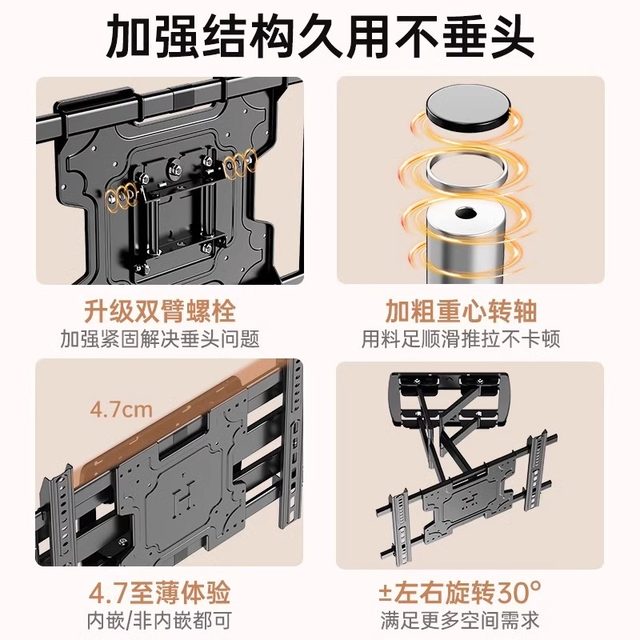 加强结构久用不垂头

升级双臂螺栓
加强紧固解决垂头问题

加粗重心转轴
用料足顺滑推拉不卡顿

4.7cm

4.7至薄体验
内嵌/非内嵌都可

±左右旋转30°
满足更多空间需求