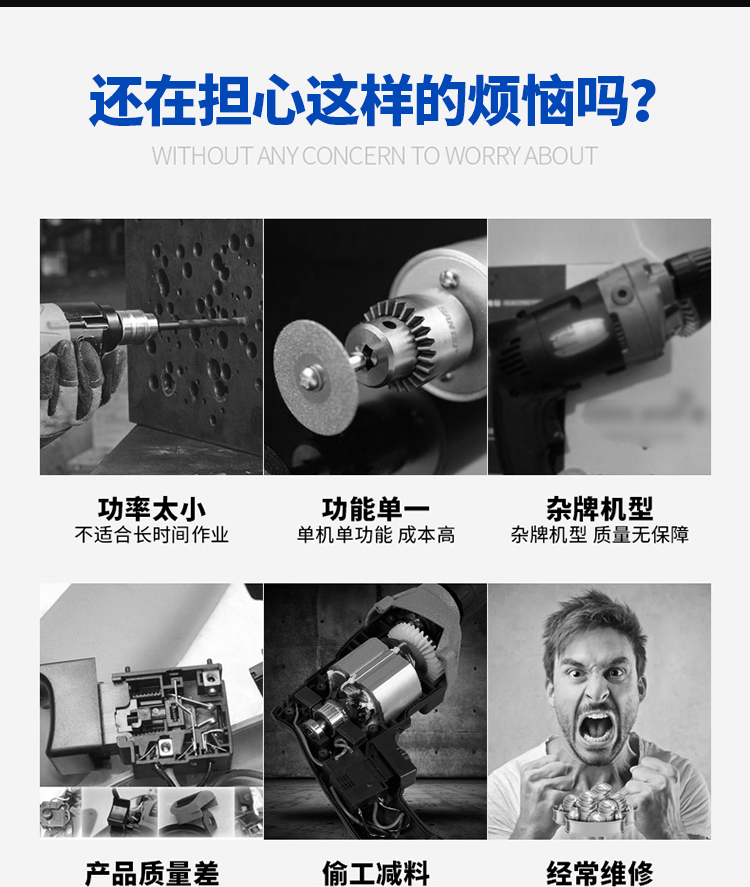 还在担心这样的烦恼吗?
WITHOUT ANY CONCERN TO WORRY ABOUT

功率太小
不适合长时间作业

功能单一
单机单功能 成本高

杂牌机型
杂牌机型 质量无保障

产品质量差

偷工减料

经常维修