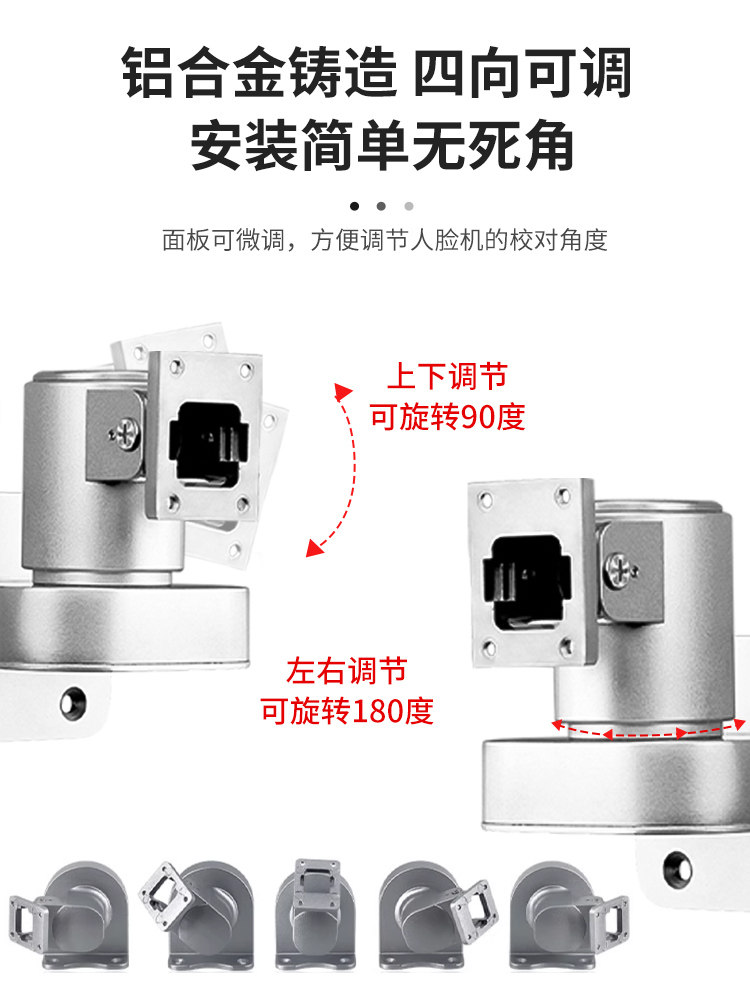 铝合金铸造 四向可调
安装简单无死角

面板可微调，方便调节人脸机的校对角度

上下调节
可旋转90度

左右调节
可旋转180度