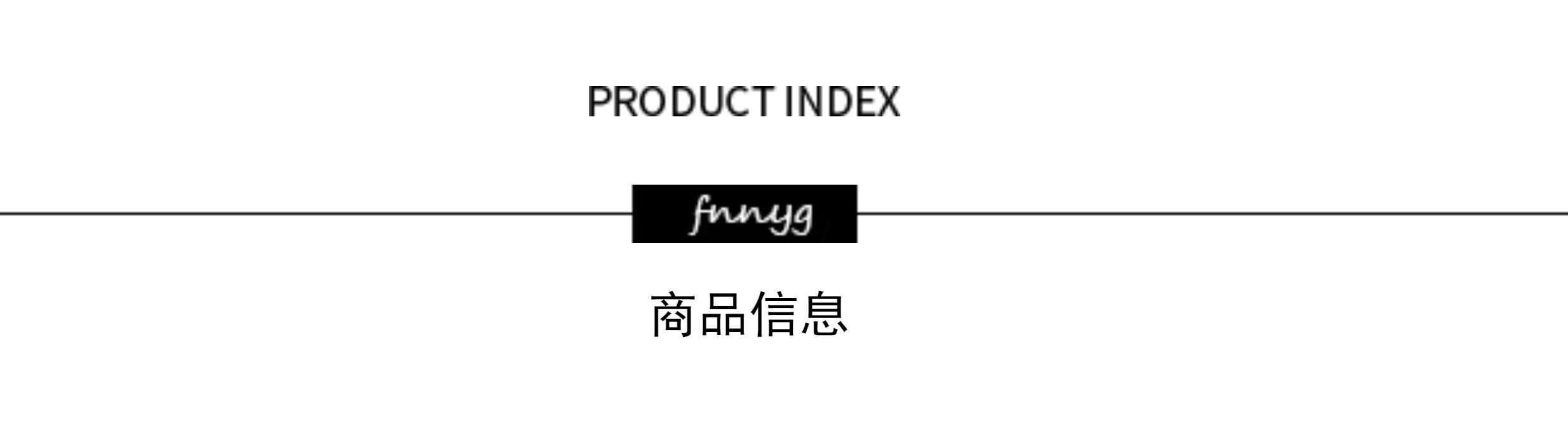 PRODUCT INDEX

fnnyg

商品信息