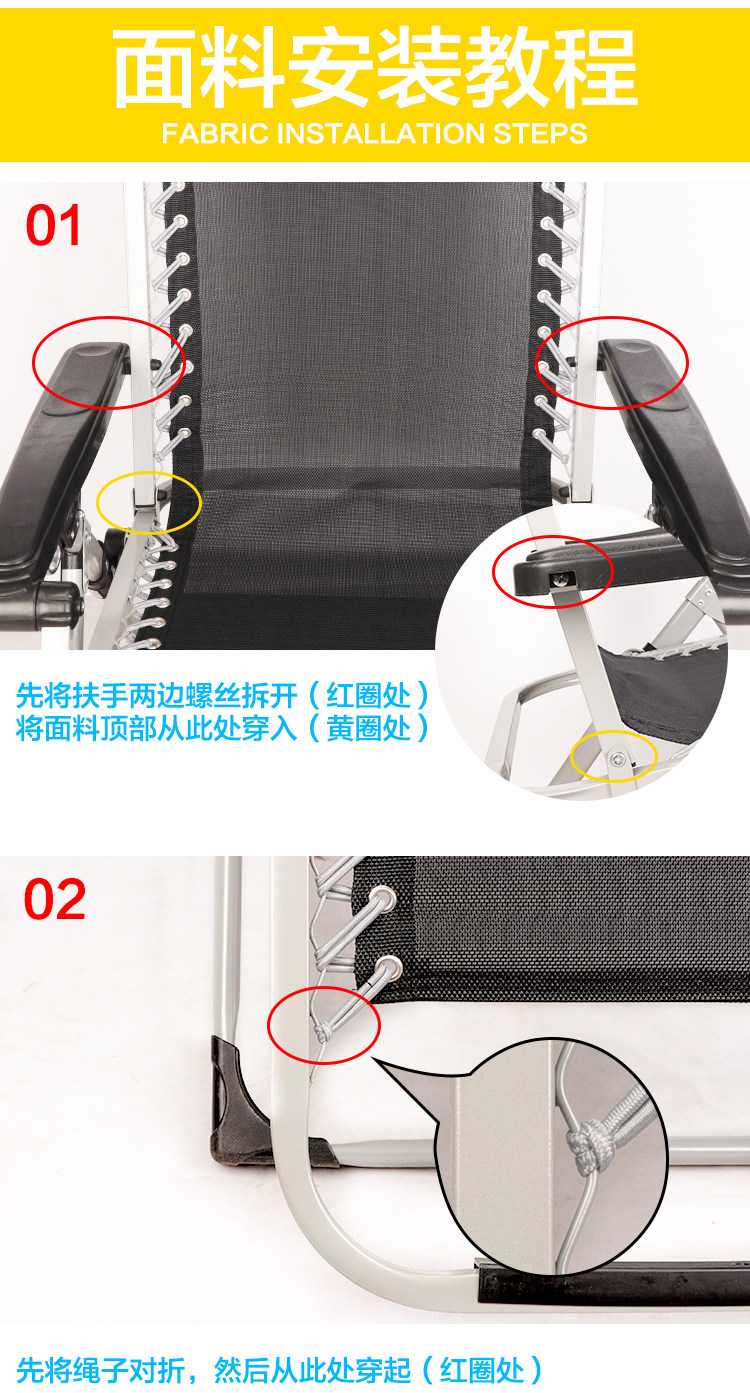 面料安装教程
FABRIC INSTALLATION STEPS

01

先将扶手两边螺丝拆开（红圈处）
将面料顶部从此处穿入（黄圈处）

02

先将绳子对折，然后从此处穿起（红圈处）