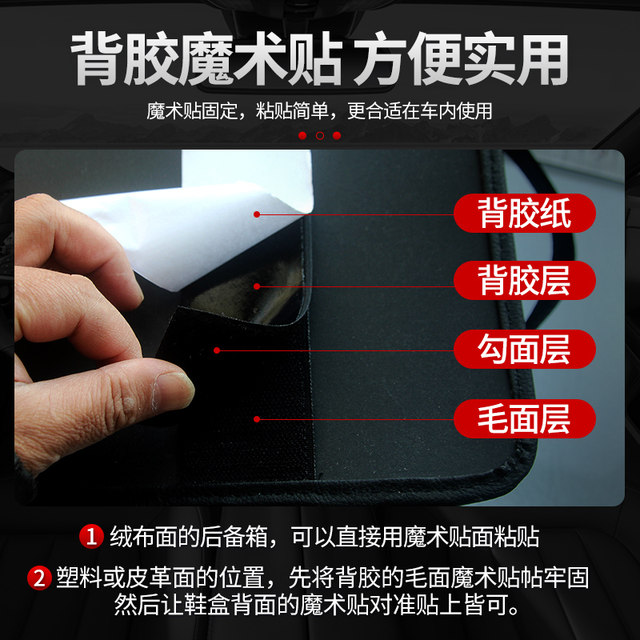 背胶魔术贴 方便实用

魔术贴固定，粘贴简单，更合适在车内使用

背胶纸

背胶层

勾面层

毛面层

1 绒布面的后备箱，可以直接用魔术贴面粘贴

2 塑料或皮革面的位置，先将背胶的毛面魔术贴帖牢固然后让鞋盒背面的魔术贴对准贴上皆可。