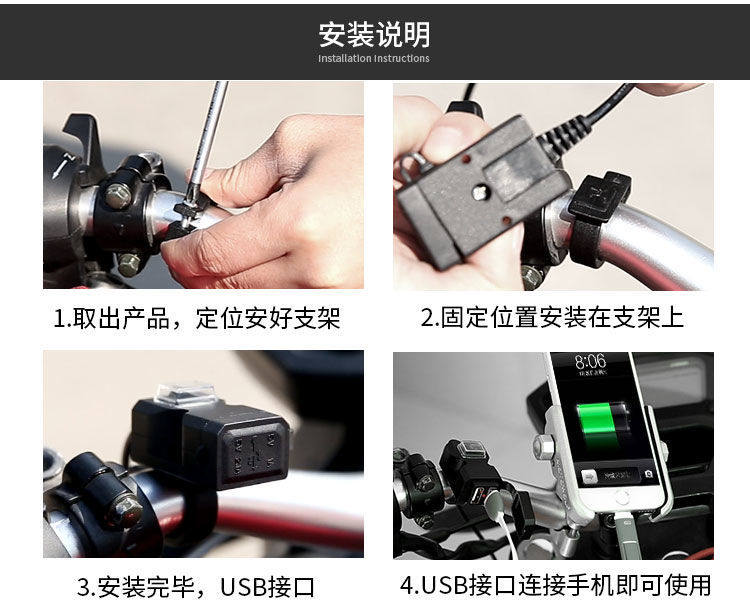 安装说明
Installation Instructions

1.取出产品，定位安好支架

2.固定位置安装在支架上

3.安装完毕，USB接口

8:06

4.USB接口连接手机即可使用