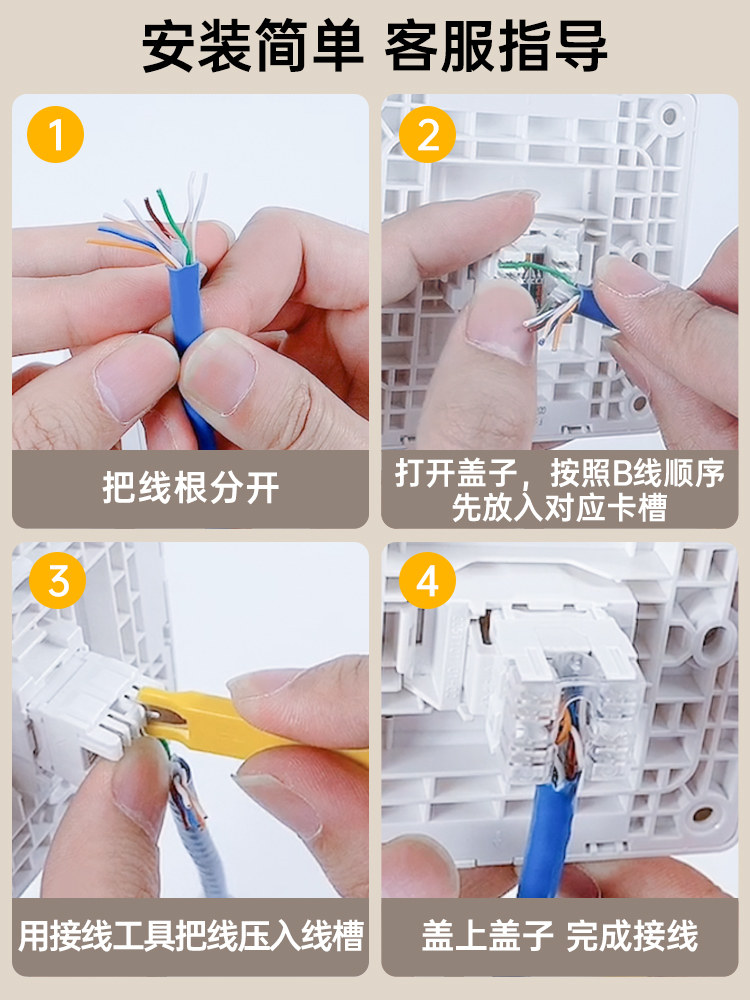 安装简单 客服指导

1
把线根分开

2
打开盖子，按照B线顺序先放入对应卡槽

3
用接线工具把线压入线槽

4
盖上盖子 完成接线