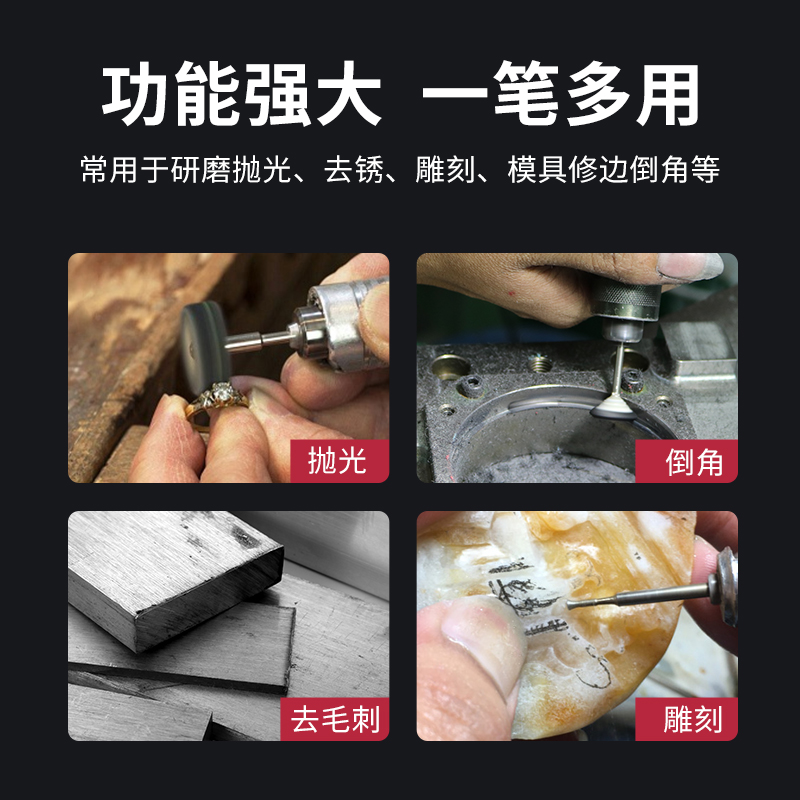 功能强大 一笔多用

常用于研磨抛光、去锈、雕刻、模具修边倒角等

抛光

倒角

去毛刺

雕刻