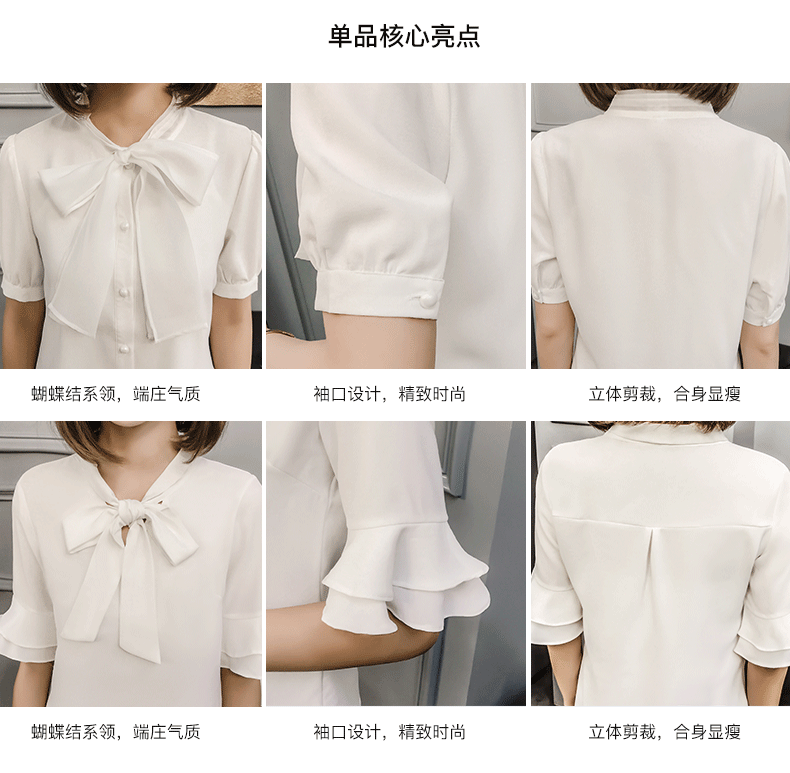 单品核心亮点

蝴蝶结系领，端庄气质

袖口设计，精致时尚

立体剪裁，合身显瘦

蝴蝶结系领，端庄气质

袖口设计，精致时尚

立体剪裁，合身显瘦