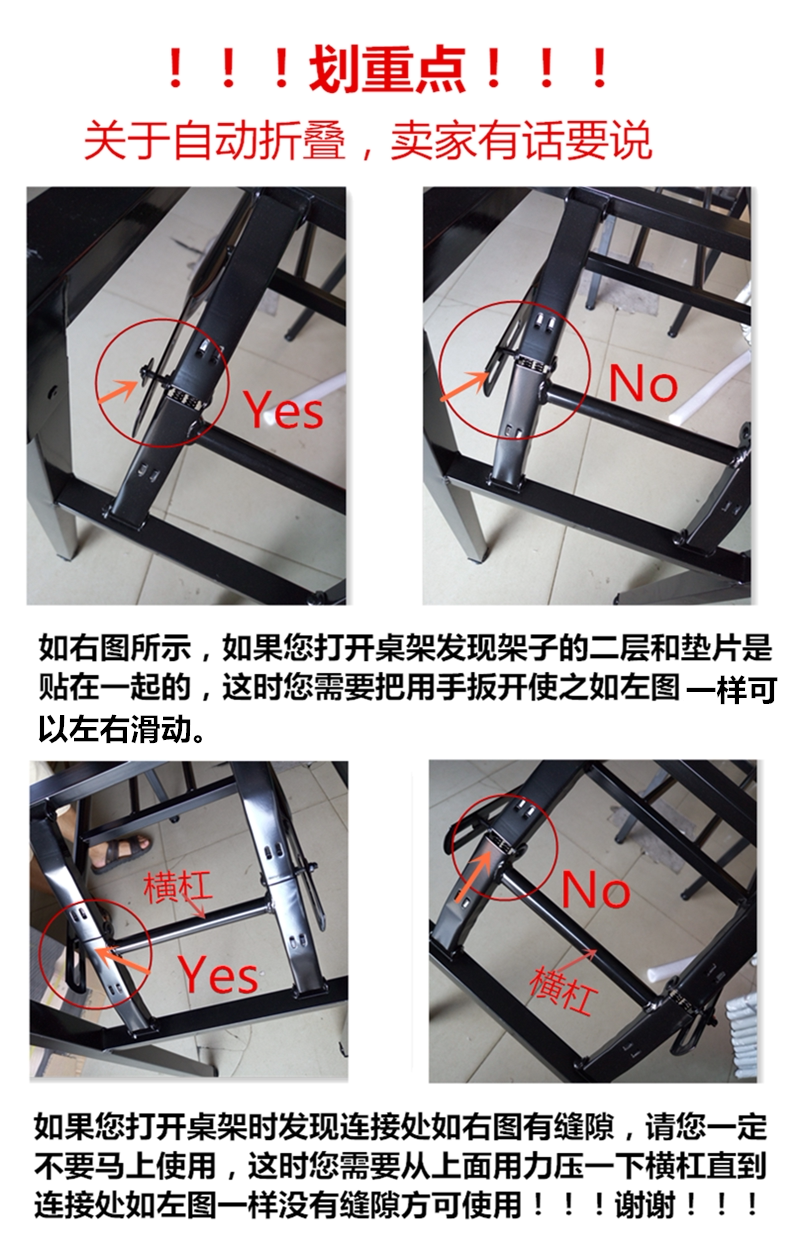 ！！！划重点！！！

关于自动折叠，卖家有话要说

Yes

No

如右图所示，如果您打开桌架发现架子的二层和垫片是贴在一起的，这时您需要把用手扳开使之如左图一样可以左右滑动。

横杠

Yes

No

横杠

如果您打开桌架时发现连接处如右图有缝隙，请您一定不要马上使用，这时您需要从上面用力压一下横杠直到连接处如左图一样没有缝隙方可使用！！！谢谢！！！