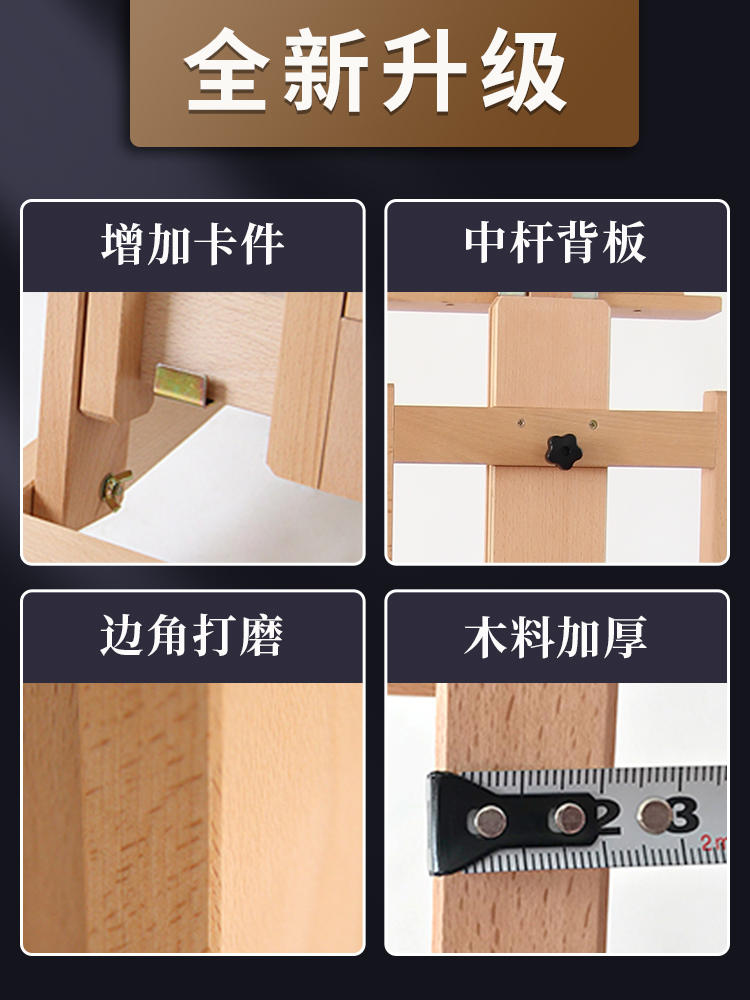 全新升级

增加卡件

中杆背板

边角打磨

木料加厚

2 3
2m