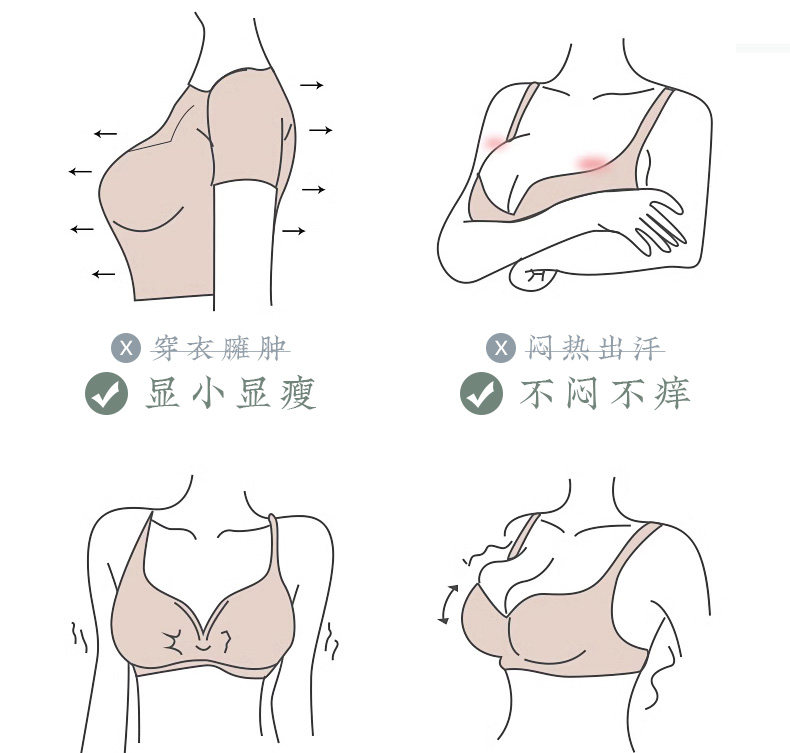 X 穿衣臃肿
显小显瘦

X 闷热出汗
不闷不痒