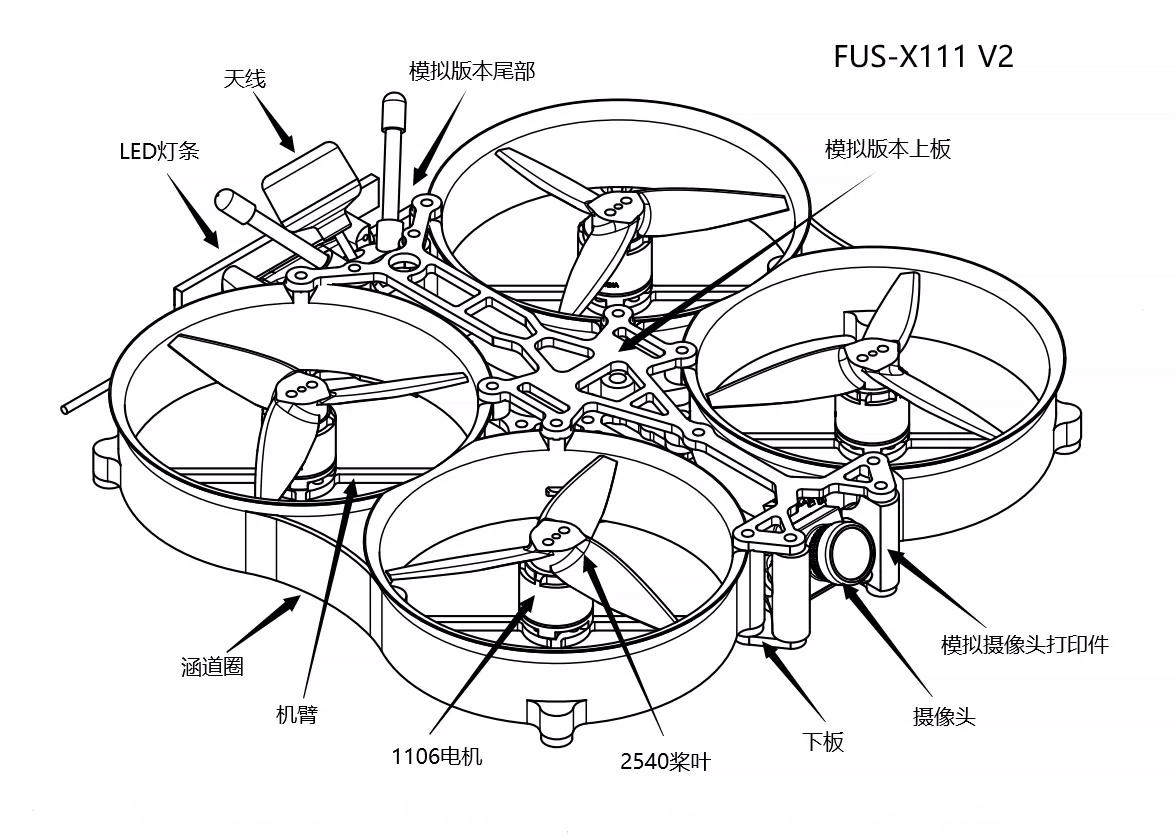 FUS-X111 V2

天线

模拟版本尾部

LED灯条

模拟版本上板

涵道圈

机臂

1106电机

2540桨叶

下板

摄像头

模拟摄像头打印件