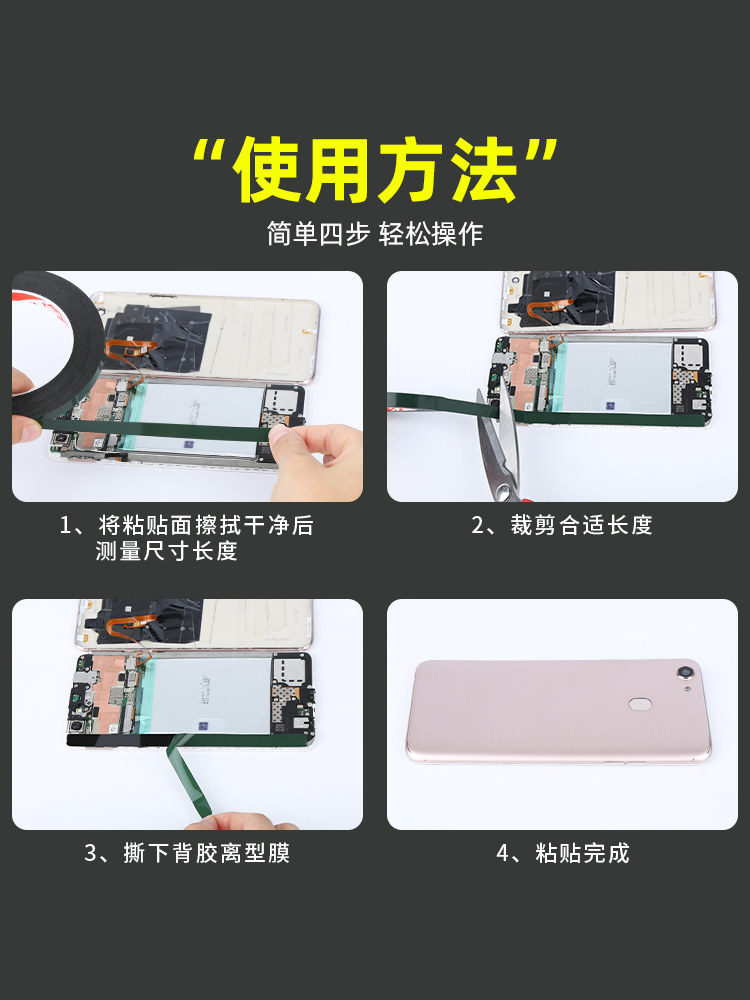 “使用方法”

简单四步 轻松操作

1、将粘贴面擦拭干净后测量尺寸长度

2、裁剪合适长度

3、撕下背胶离型膜

4、粘贴完成