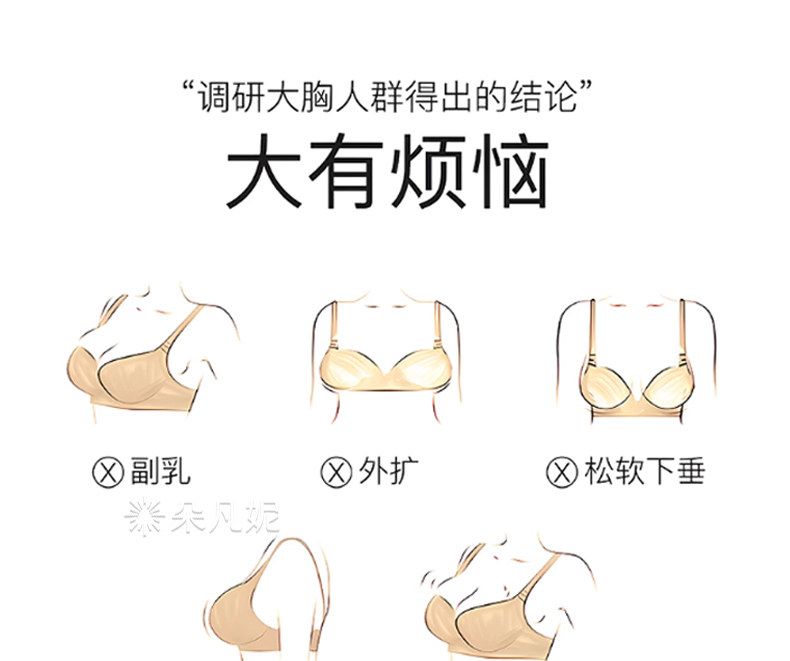 “调研大胸人群得出的结论”

大有烦恼

ⓧ 副乳

ⓧ 外扩

ⓧ 松软下垂

朵凡妮