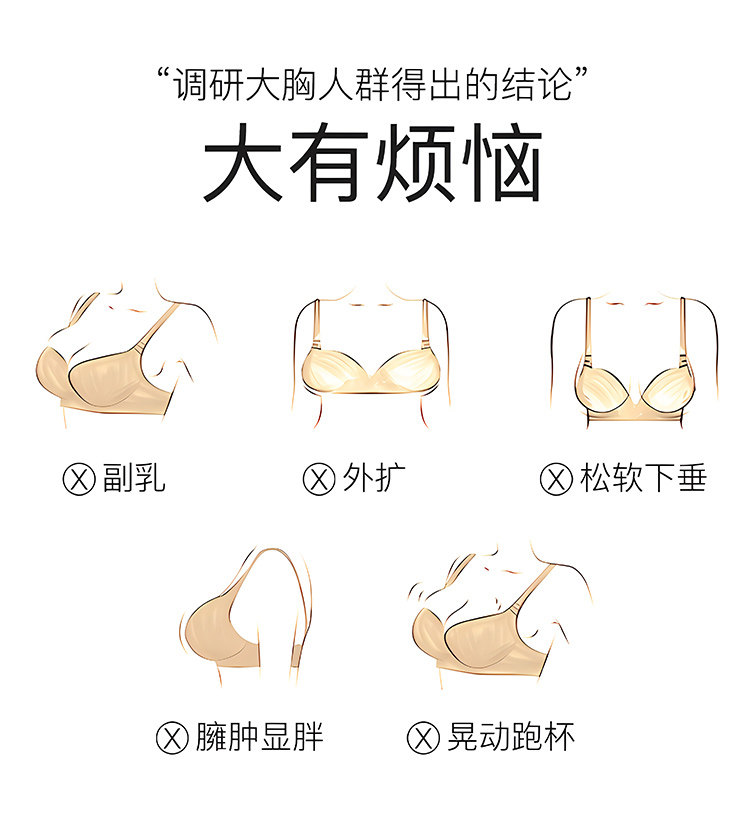 “调研大胸人群得出的结论”

大有烦恼

ⓧ 副乳

ⓧ 外扩

ⓧ 松软下垂

ⓧ 臃肿显胖

ⓧ 晃动跑杯