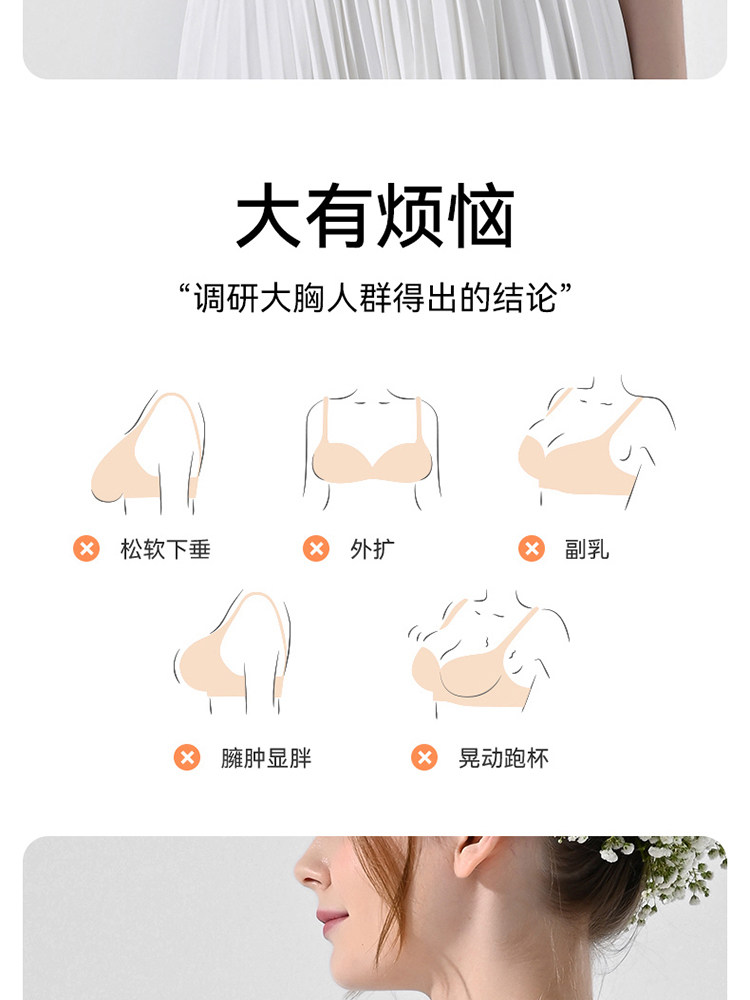 大有烦恼

“调研大胸人群得出的结论”

松软下垂

外扩

副乳

臃肿显胖

晃动跑杯