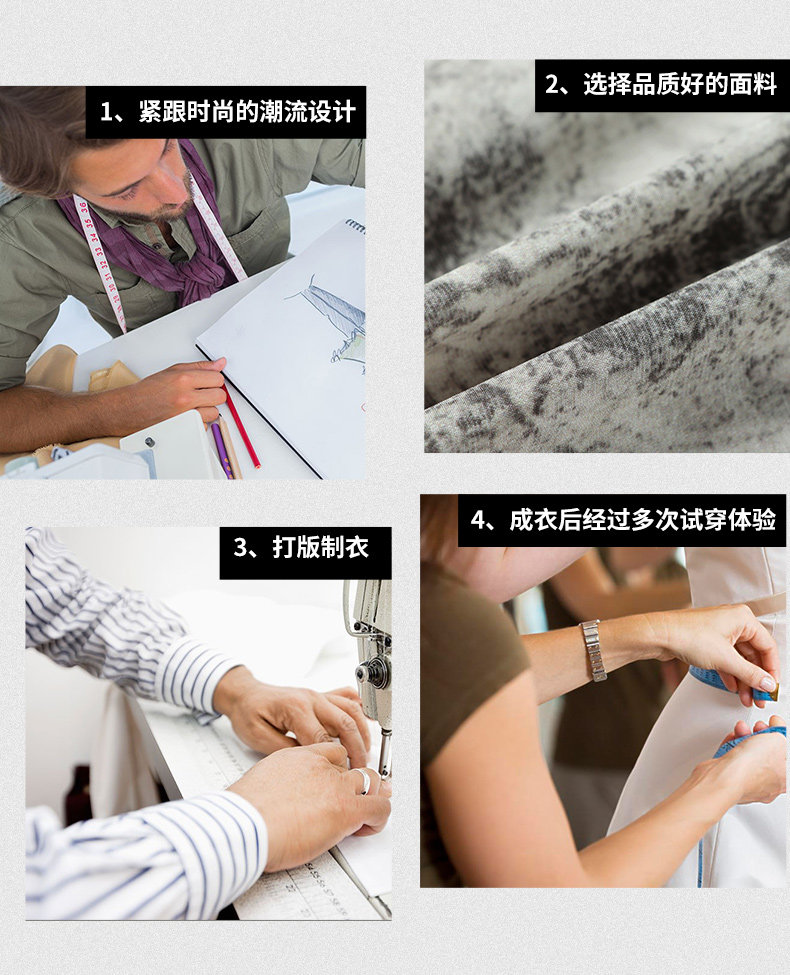 1、紧跟时尚的潮流设计

2、选择品质好的面料

3、打版制衣

4、成衣后经过多次试穿体验