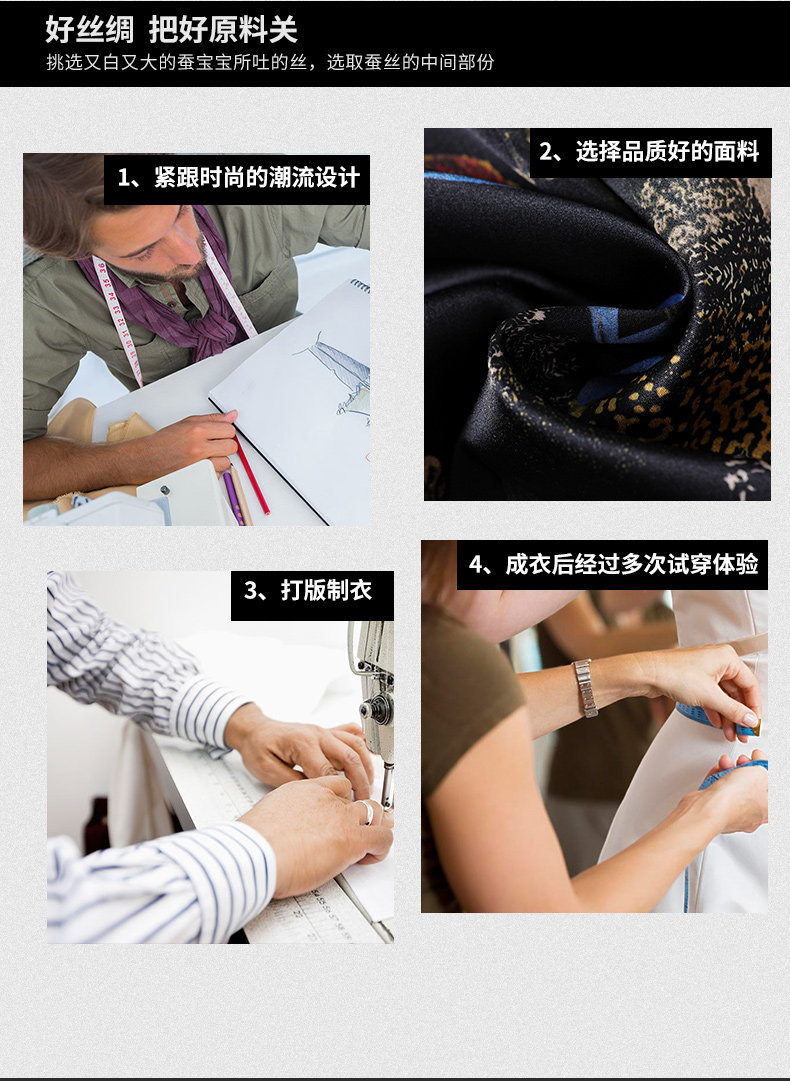 好丝绸 把好原料关

挑选又白又大的蚕宝宝所吐的丝，选取蚕丝的中间部份

1、紧跟时尚的潮流设计

2、选择品质好的面料

3、打版制衣

4、成衣后经过多次试穿体验