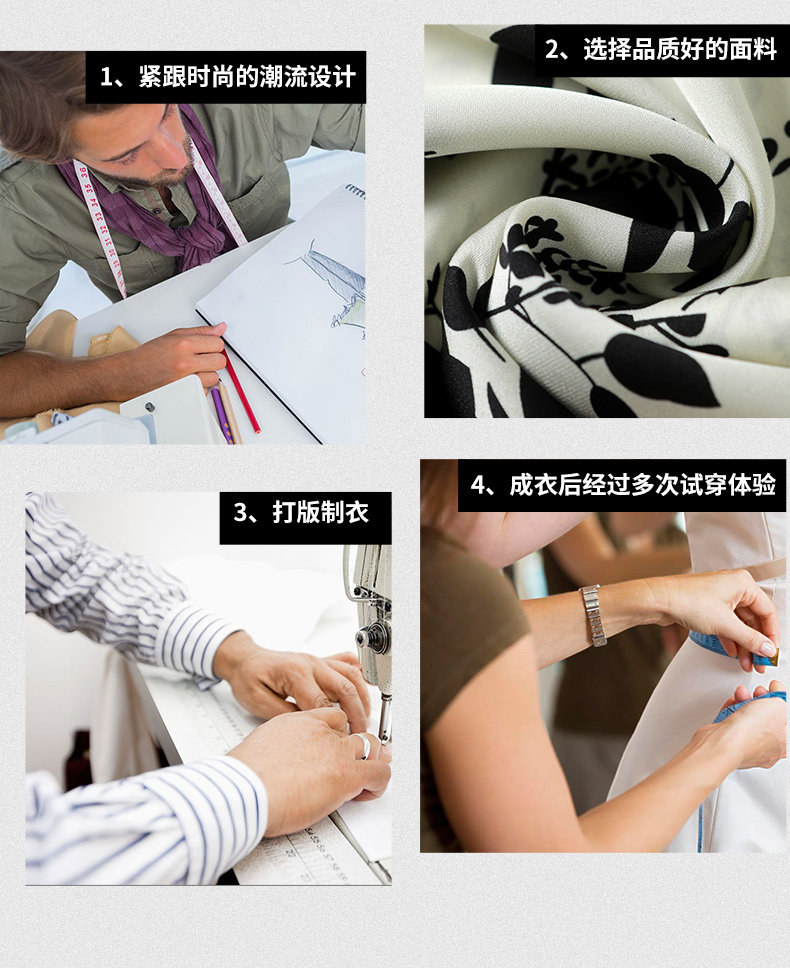 1、紧跟时尚的潮流设计

2、选择品质好的面料

3、打版制衣

4、成衣后经过多次试穿体验