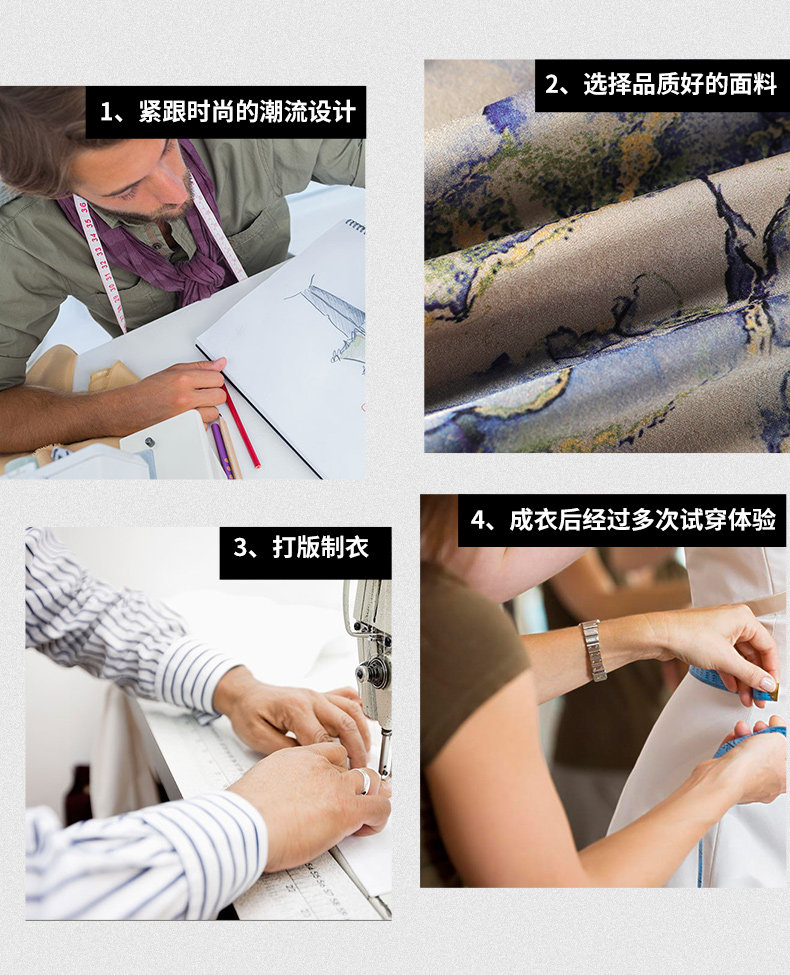 1、紧跟时尚的潮流设计

2、选择品质好的面料

3、打版制衣

4、成衣后经过多次试穿体验